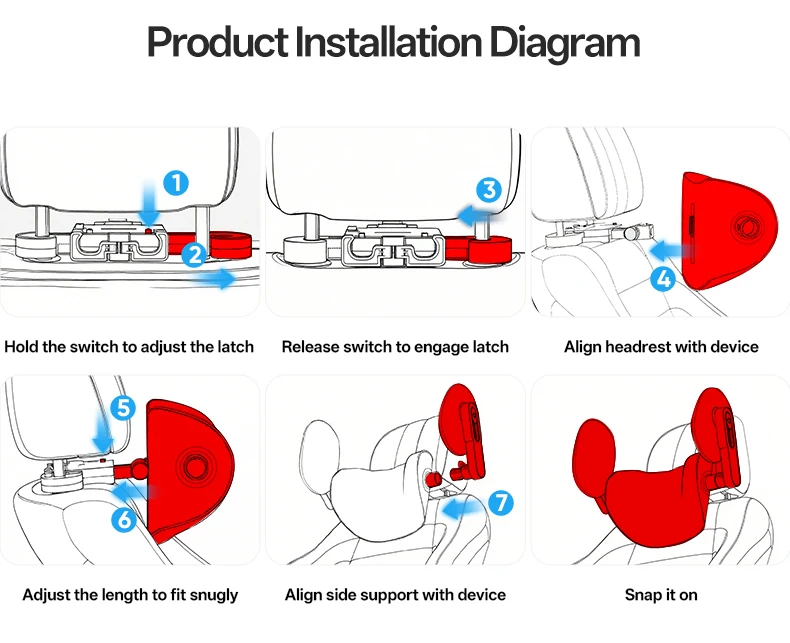 Product Installation Diagram

1
2
Hold the switch to adjust the latch

3
Release switch to engage latch

4
Align headrest with device

5
6
Adjust the length to fit snugly

7
Align side support with device

Snap it on