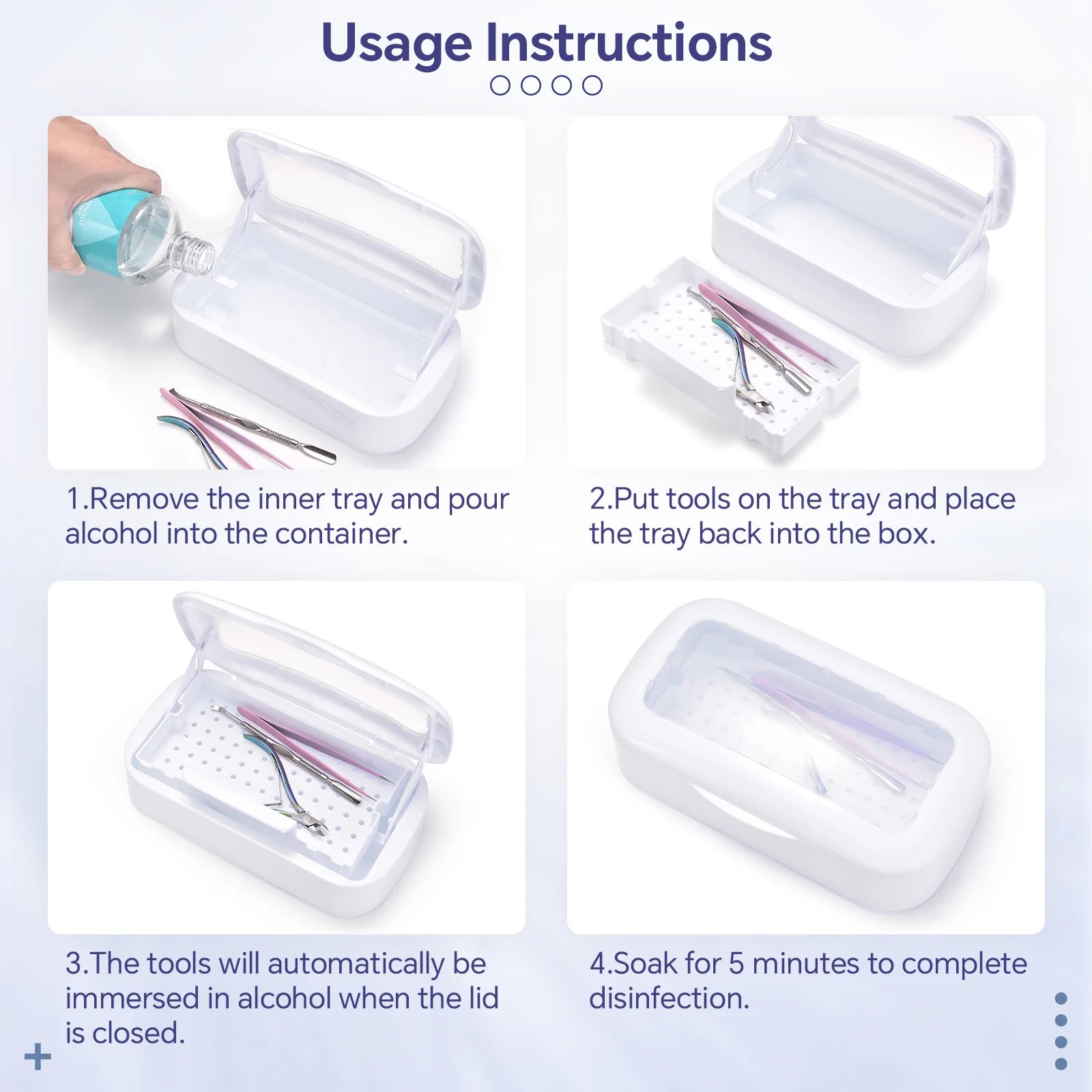 Usage Instructions

1.Remove the inner tray and pour alcohol into the container.

2.Put tools on the tray and place the tray back into the box.

3.The tools will automatically be immersed in alcohol when the lid is closed.

4.Soak for 5 minutes to complete disinfection.