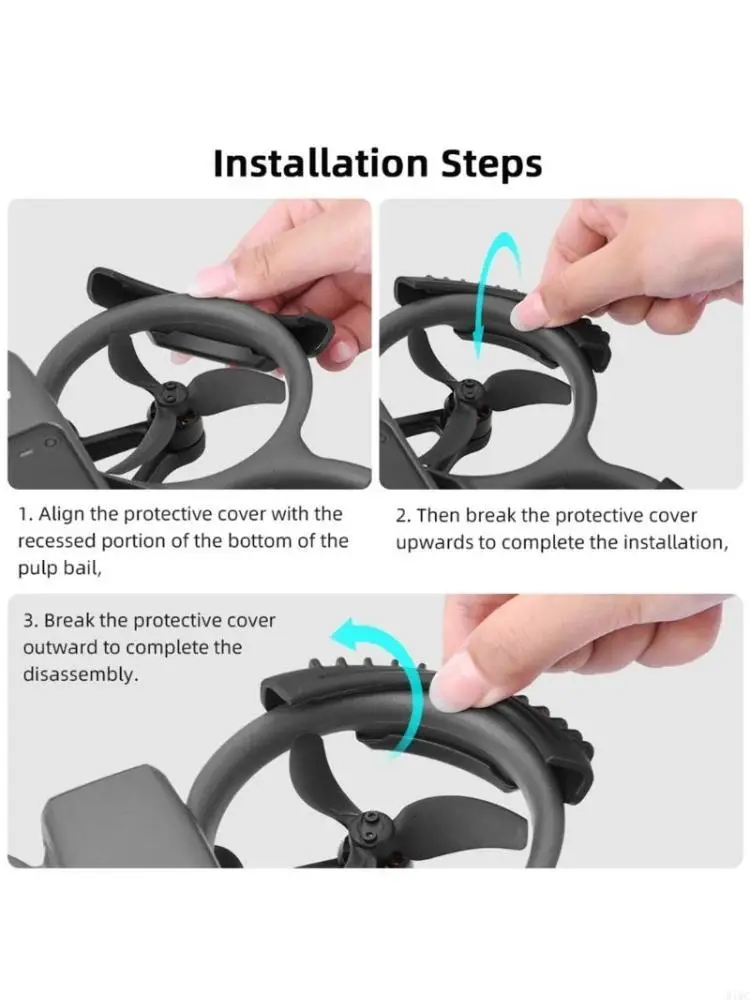 Installation Steps

1. Align the protective cover with the recessed portion of the bottom of the pulp bail,

2. Then break the protective cover upwards to complete the installation,

3. Break the protective cover outward to complete the disassembly.