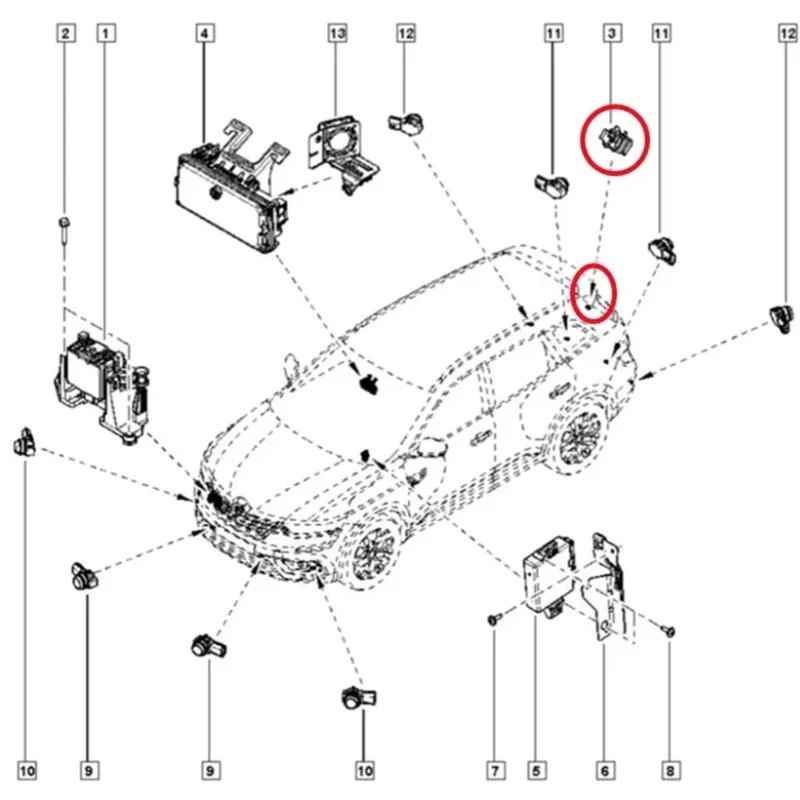 2
1
4
13
12
11
3
11
12
10
9
9
10
7
5
6
8