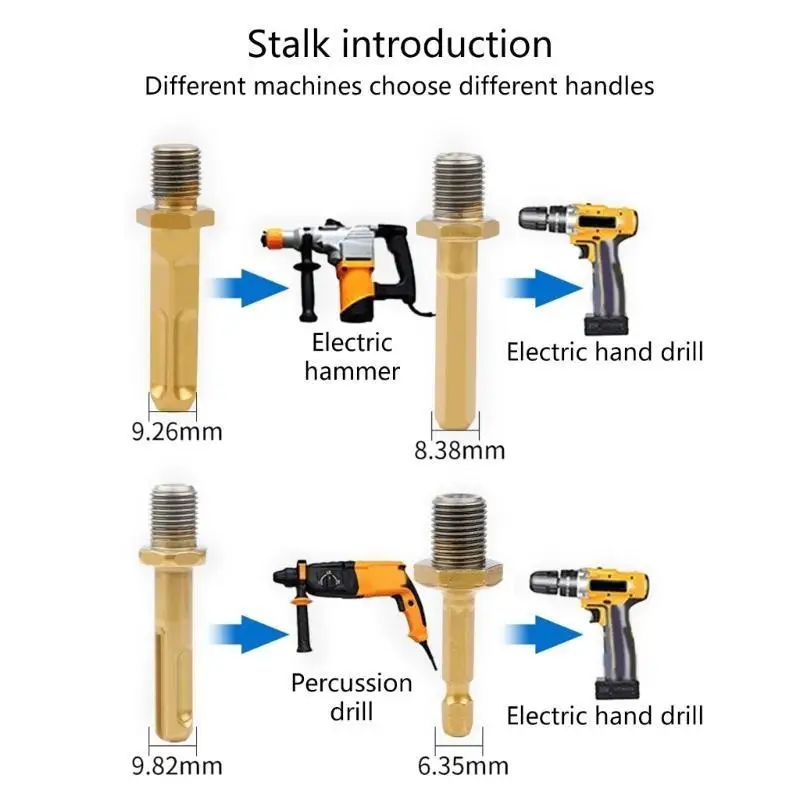 Stalk introduction
Different machines choose different handles

Electric hammer

Electric hand drill

9.26mm

8.38mm

Percussion drill

Electric hand drill

9.82mm

6.35mm