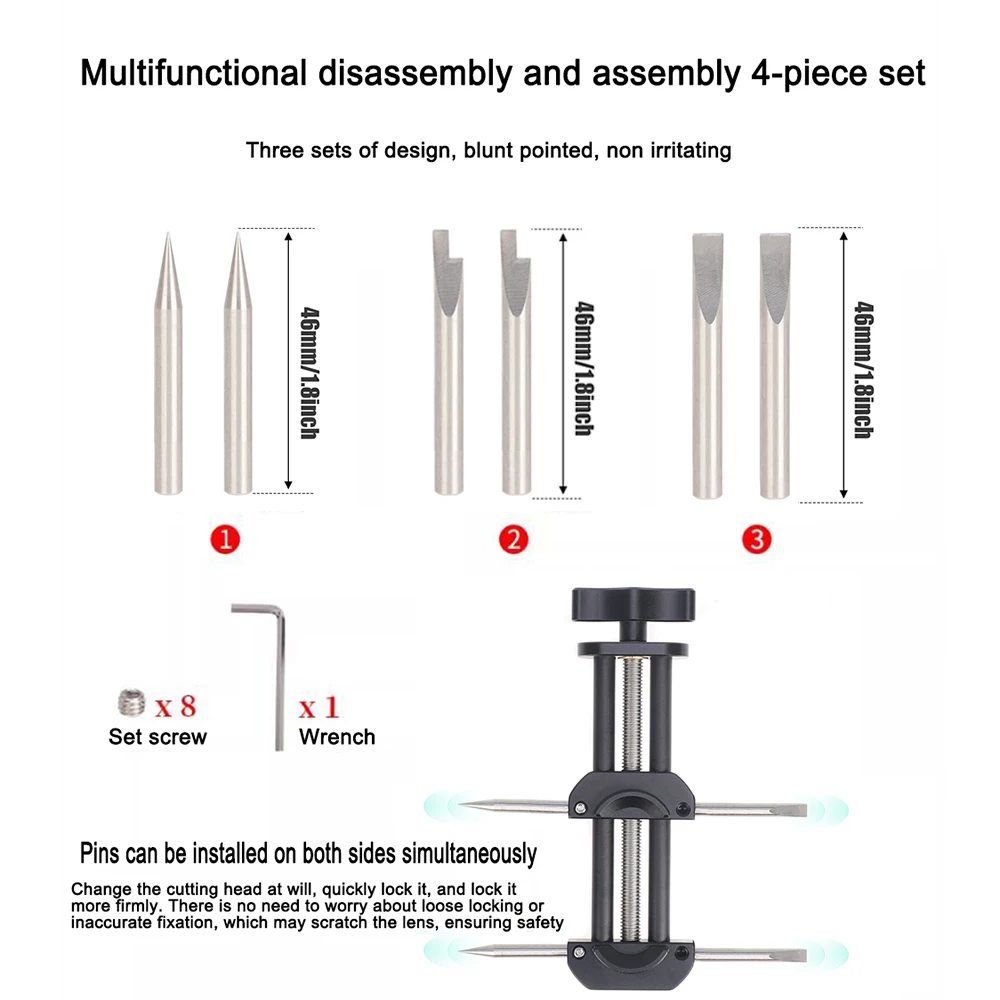 Multifunctional disassembly and assembly 4-piece set

Three sets of design, blunt pointed, non irritating

46mm/1.8inch

46mm/1.8inch

46mm/1.8inch

1

2

3

x 8
Set screw

x 1
Wrench

Pins can be installed on both sides simultaneously

Change the cutting head at will, quickly lock it, and lock it more firmly. There is no need to worry about loose locking or inaccurate fixation, which may scratch the lens, ensuring safety