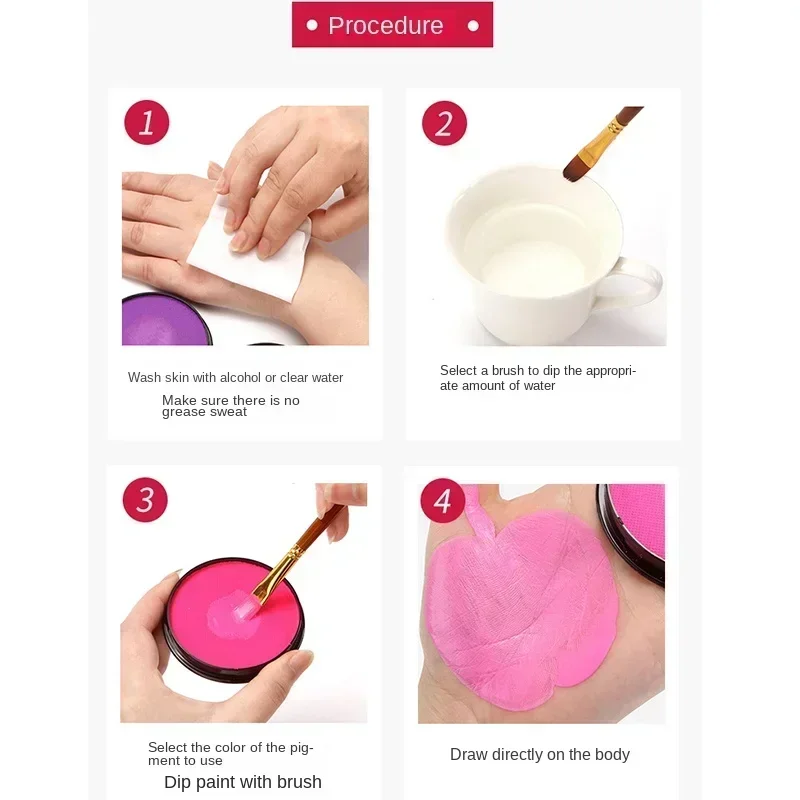 • Procedure •

1

Wash skin with alcohol or clear water

Make sure there is no grease sweat

2

Select a brush to dip the appropriate amount of water

3

Select the color of the pigment to use

Dip paint with brush

4

Draw directly on the body