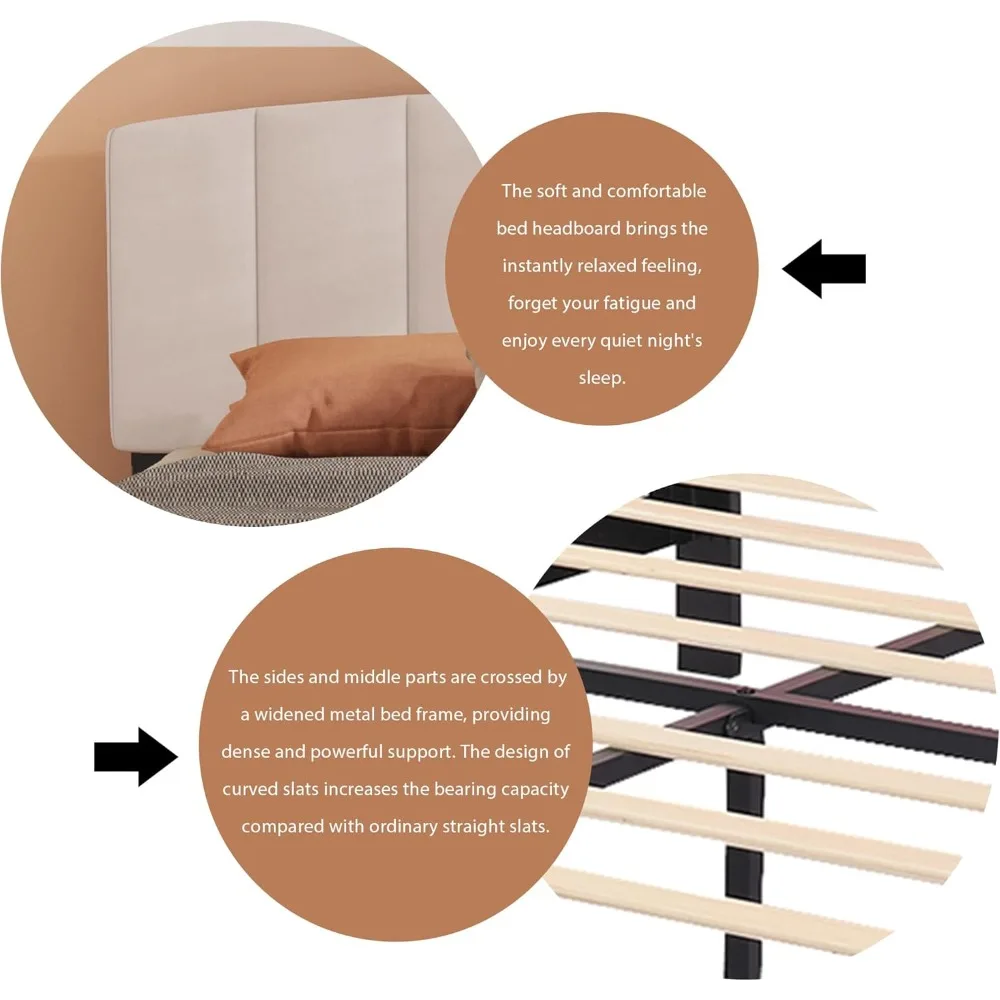 The soft and comfortable bed headboard brings the instantly relaxed feeling, forget your fatigue and enjoy every quiet night's sleep.

The sides and middle parts are crossed by a widened metal bed frame, providing dense and powerful support. The design of curved slats increases the bearing capacity compared with ordinary straight slats.