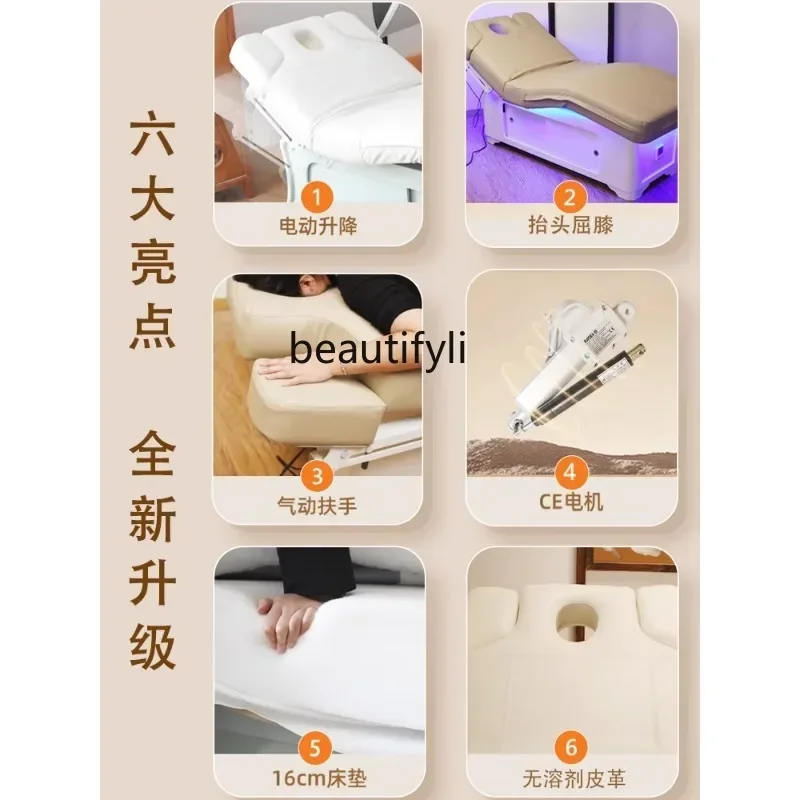 六大亮点

全新升级

1
电动升降

2
抬头屈膝

beautifyli

3
气动扶手

4
CE电机

5
16cm床垫

6
无溶剂皮革