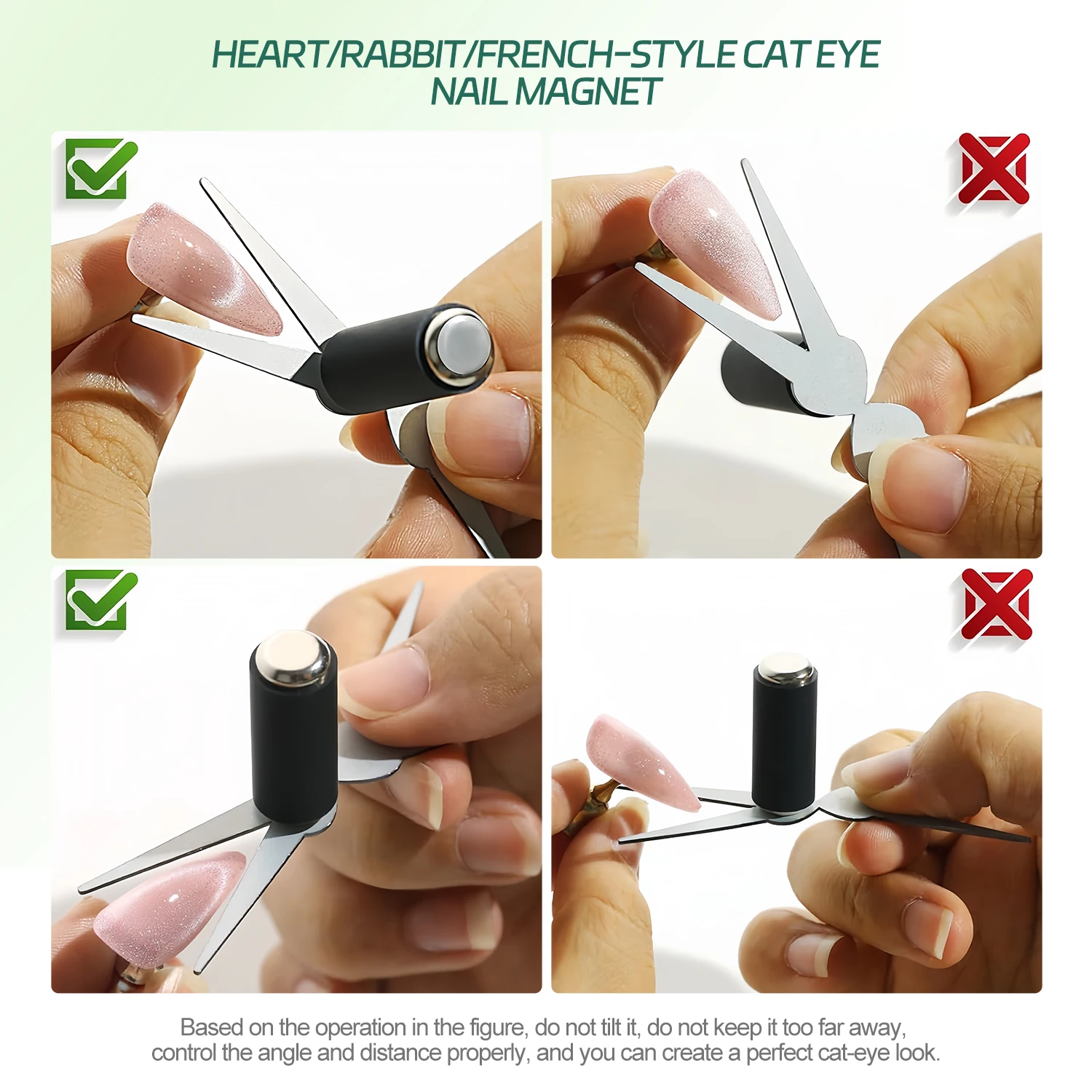 HEART/RABBIT/FRENCH-STYLE CAT EYE NAIL MAGNET

Based on the operation in the figure, do not tilt it, do not keep it too far away, control the angle and distance properly, and you can create a perfect cat-eye look.