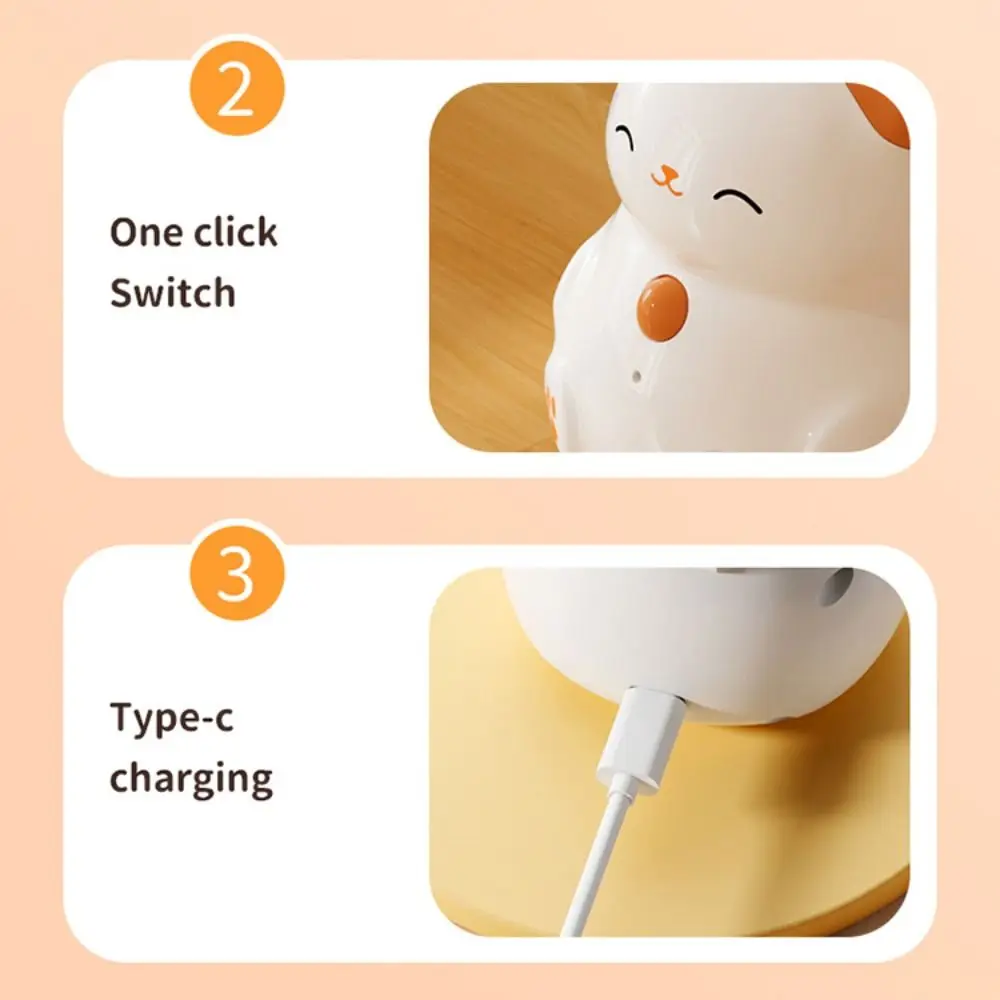 2

One click
Switch

3

Type-c
charging