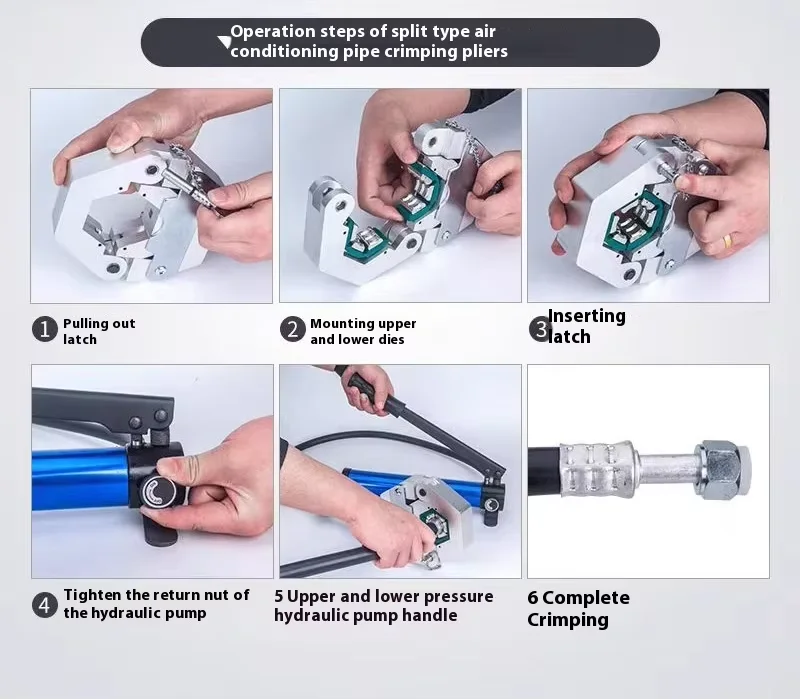 Operation steps of split type air conditioning pipe crimping pliers

1 Pulling out latch

2 Mounting upper and lower dies

3 Inserting latch

4 Tighten the return nut of the hydraulic pump

5 Upper and lower pressure hydraulic pump handle

6 Complete Crimping