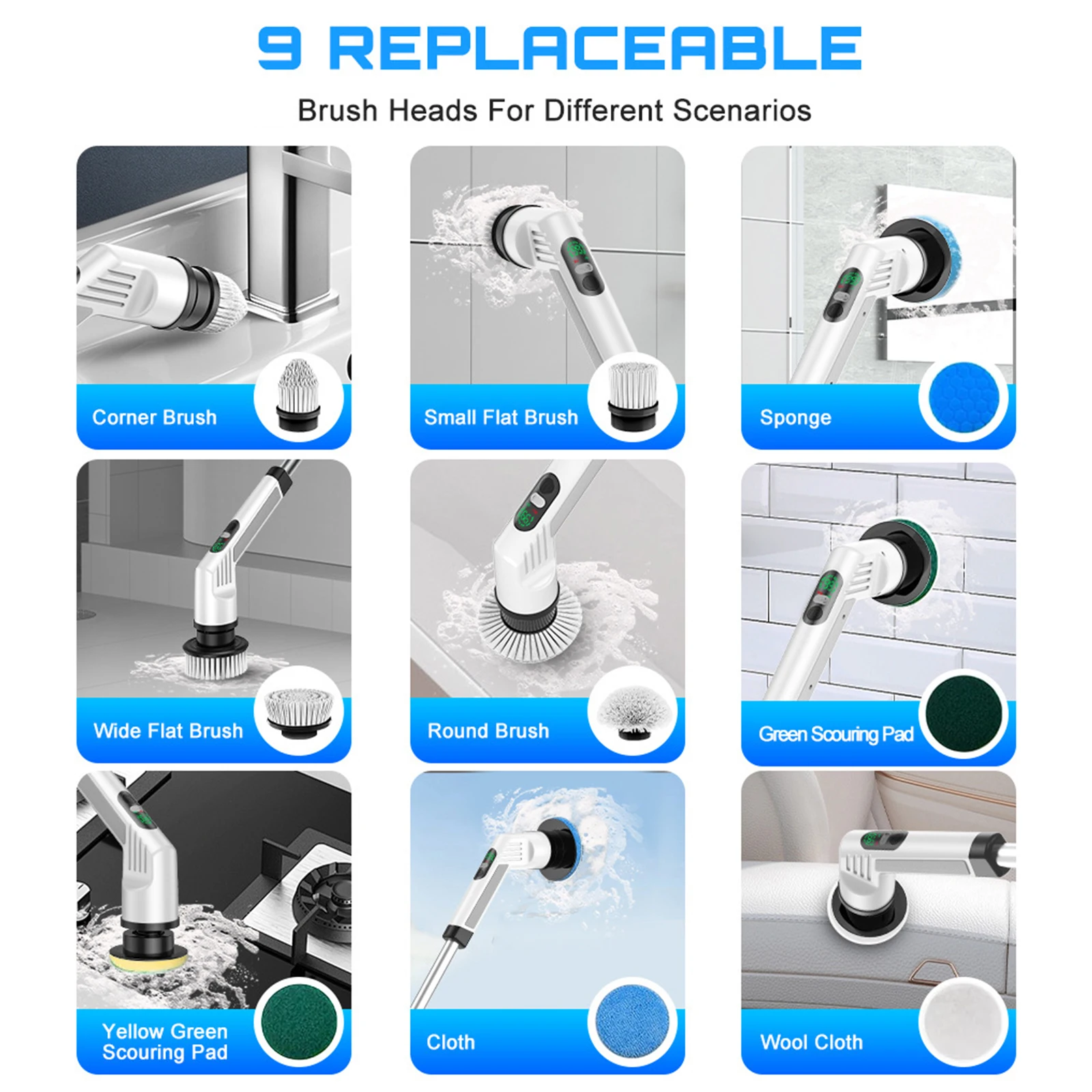 9 REPLACEABLE

Brush Heads For Different Scenarios

Corner Brush

Small Flat Brush

Sponge

Wide Flat Brush

Round Brush

Green Scouring Pad

Yellow Green Scouring Pad

Cloth

Wool Cloth