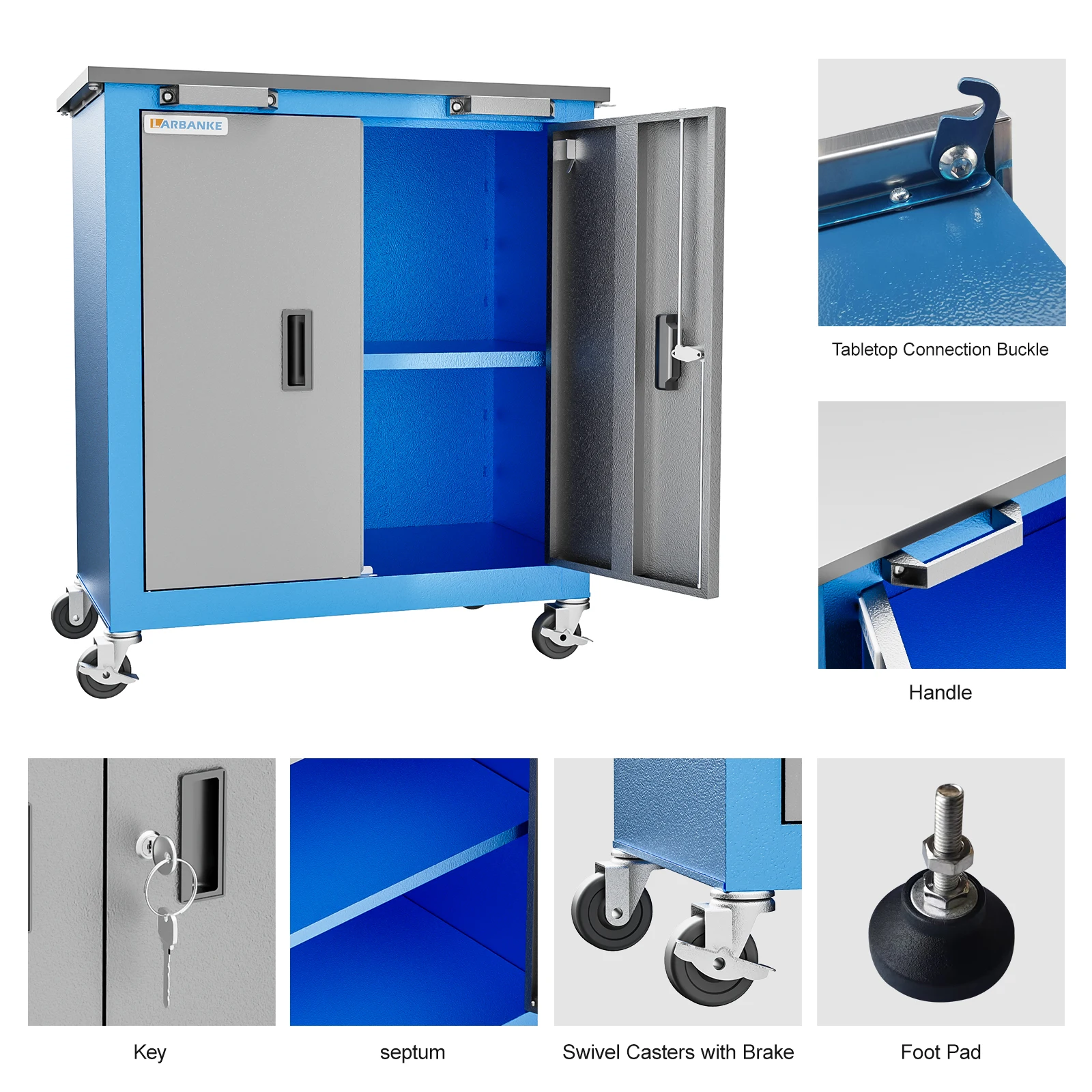 LARBANKE

Tabletop Connection Buckle

Handle

Key

septum

Swivel Casters with Brake

Foot Pad