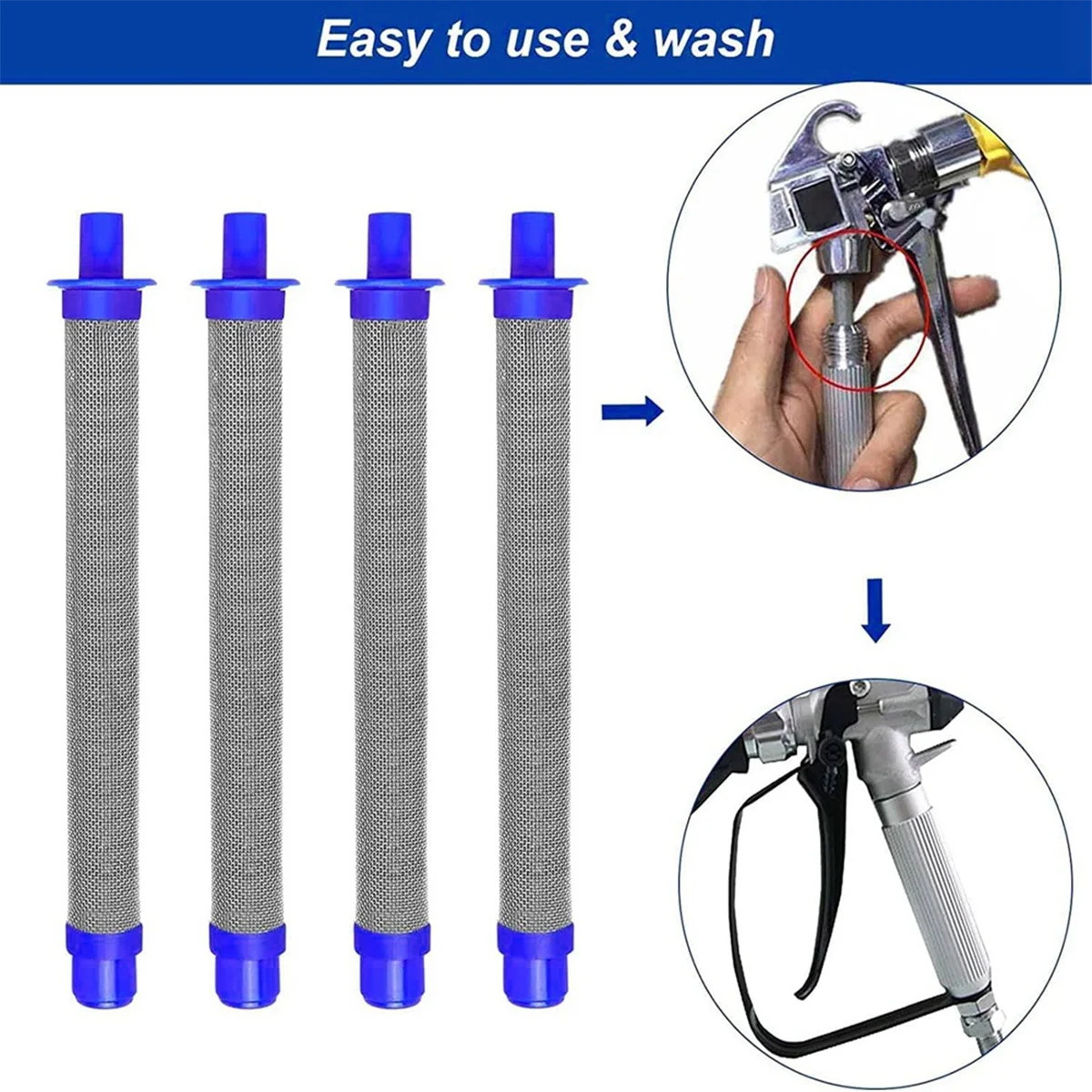 Easy to use & wash