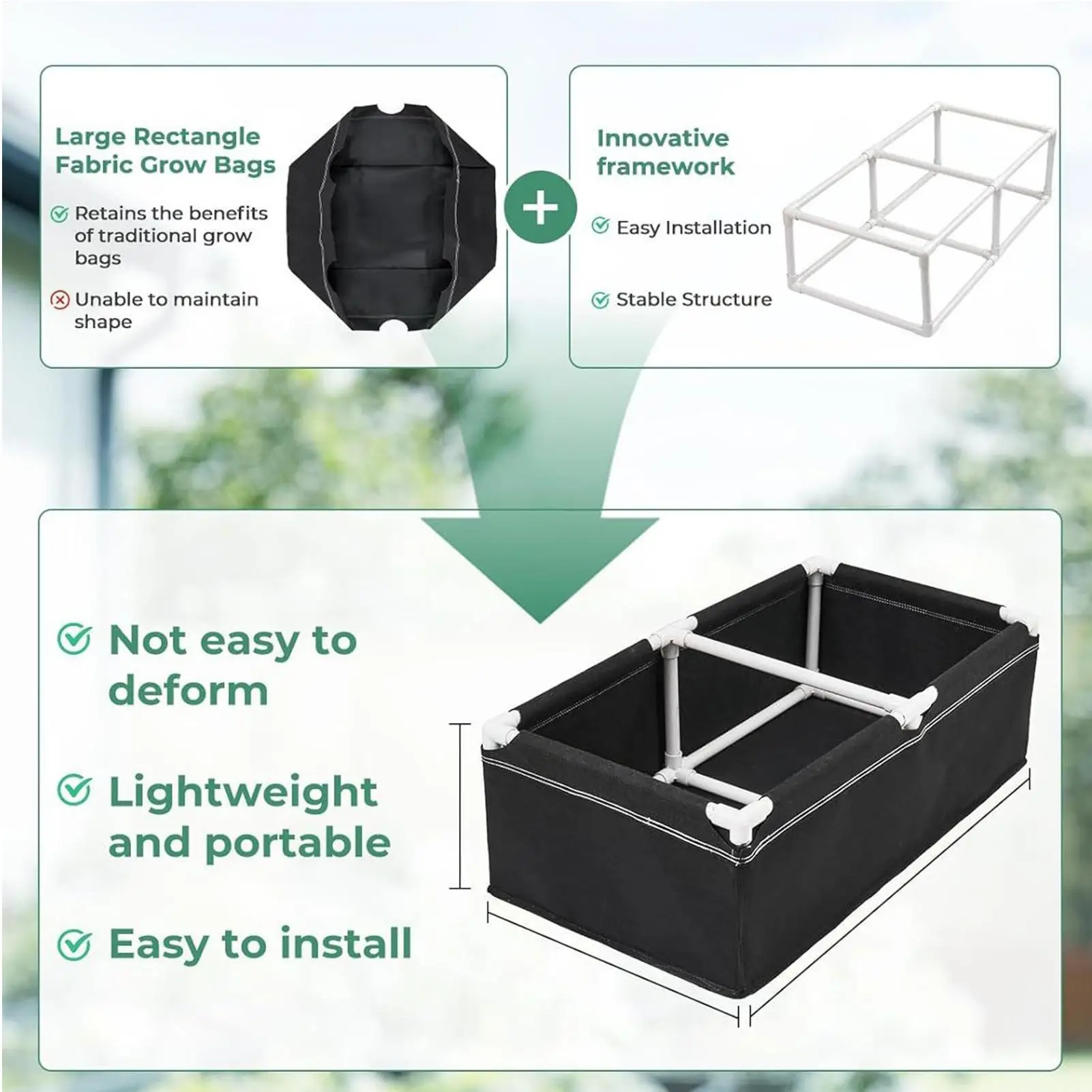 Large Rectangle Fabric Grow Bags

Retains the benefits of traditional grow bags

Unable to maintain shape

+

Innovative framework

Easy Installation

Stable Structure

Not easy to deform

Lightweight and portable

Easy to install