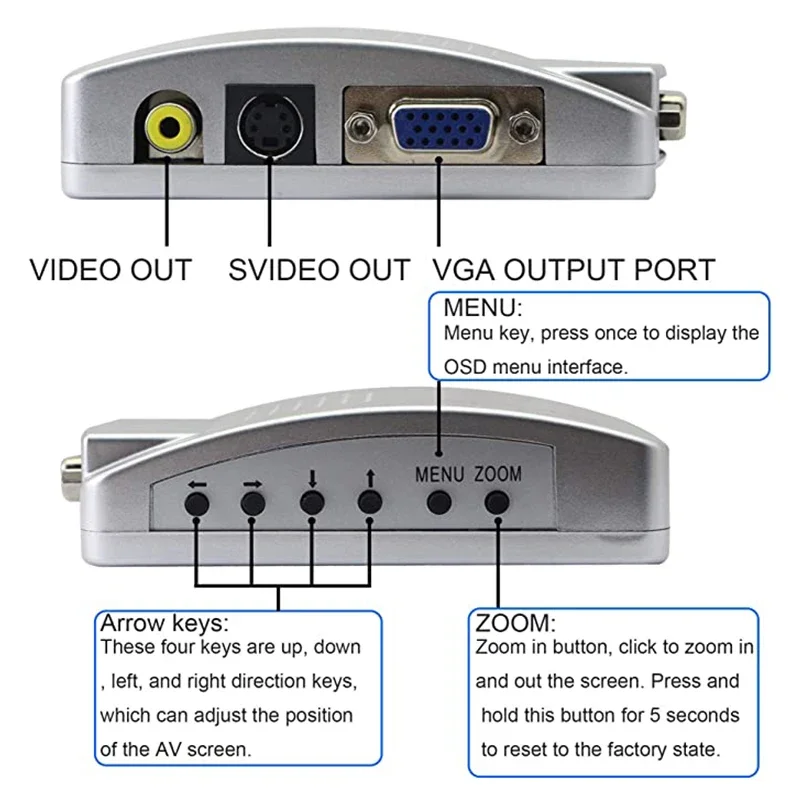 VIDEO OUT SVIDEO OUT VGA OUTPUT PORT

MENU:
Menu key, press once to display the OSD menu interface.

← → ↓ ↑ MENU ZOOM

Arrow keys:
These four keys are up, down , left, and right direction keys, which can adjust the position of the AV screen.

ZOOM:
Zoom in button, click to zoom in and out the screen. Press and hold this button for 5 seconds to reset to the factory state.