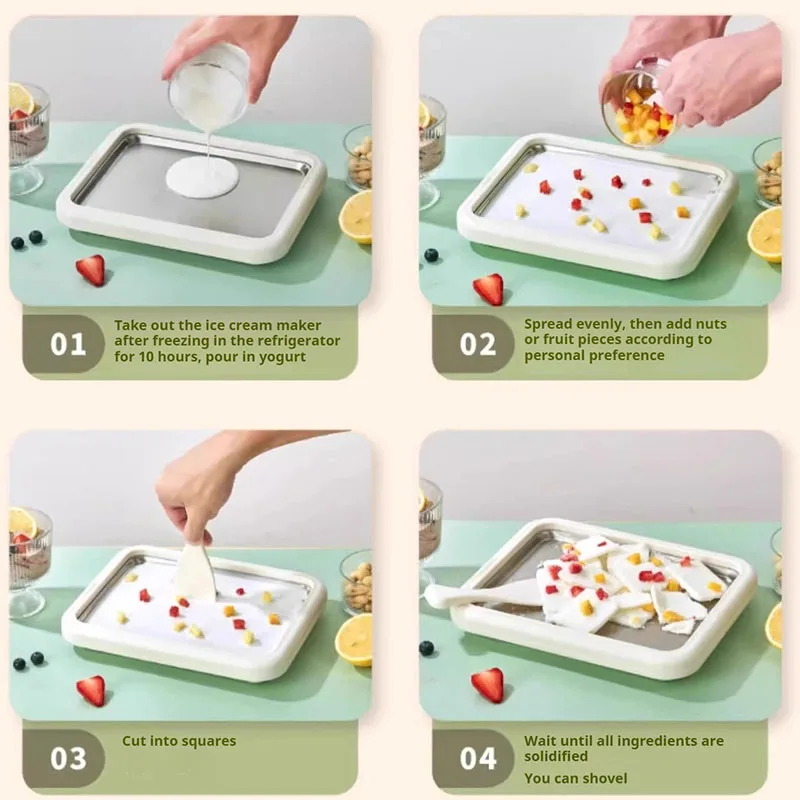 01

Take out the ice cream maker after freezing in the refrigerator for 10 hours, pour in yogurt

02

Spread evenly, then add nuts or fruit pieces according to personal preference

03

Cut into squares

04

Wait until all ingredients are solidified

You can shovel