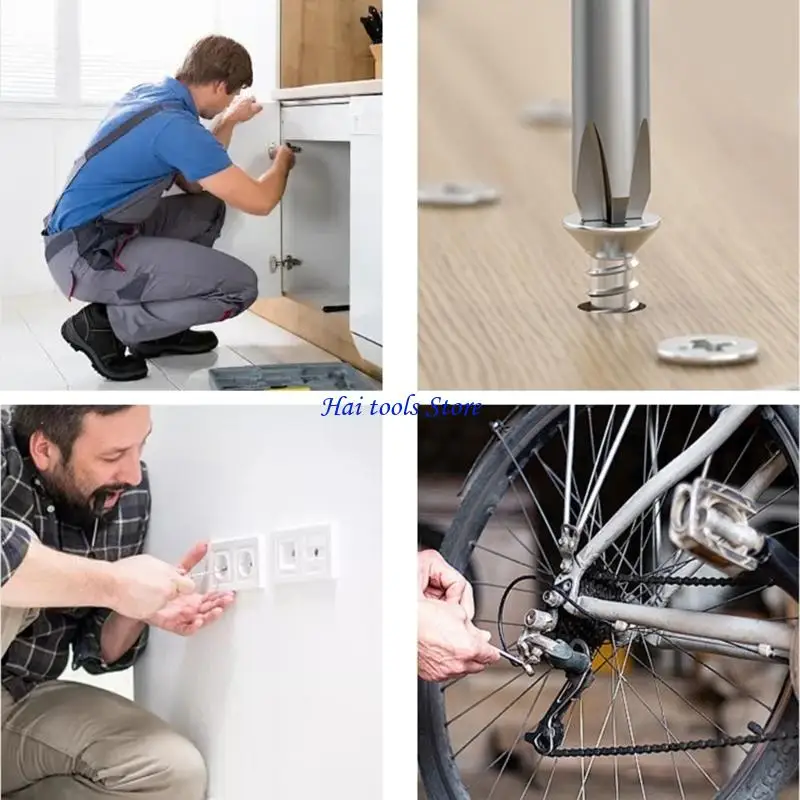 Hai tools Store