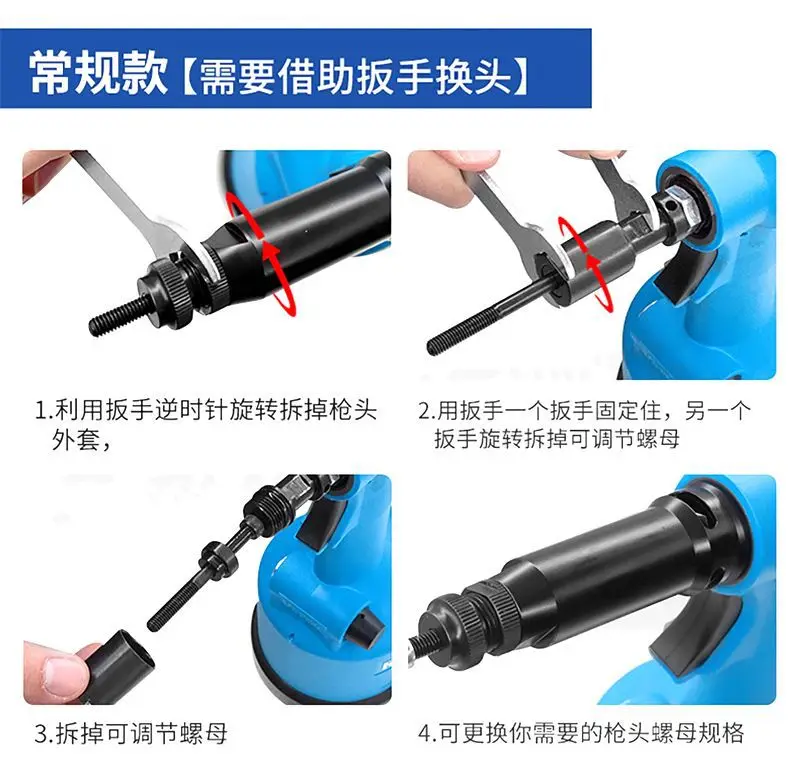 常规款【需要借助扳手换头】

1.利用扳手逆时针旋转拆掉枪头外套，

2.用扳手一个扳手固定住，另一个扳手旋转拆掉可调节螺母

3.拆掉可调节螺母

4.可更换你需要的枪头螺母规格