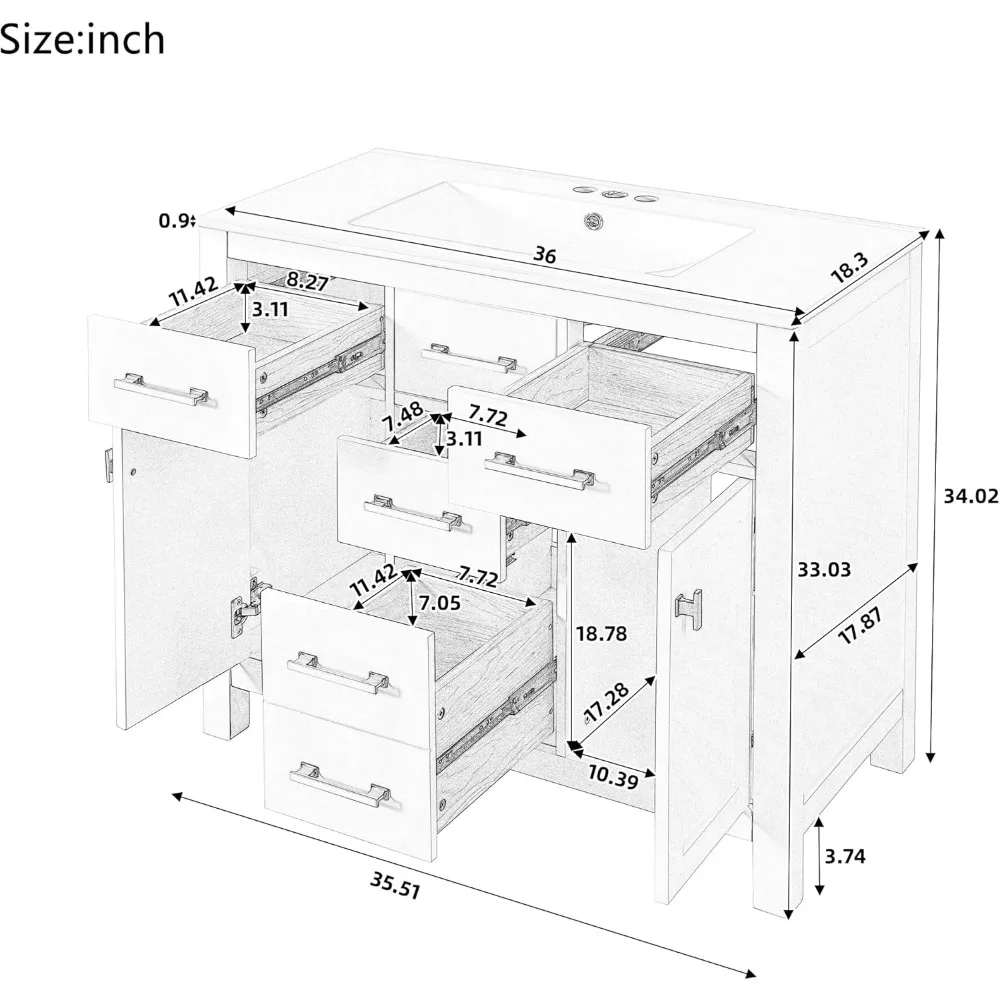 Size:inch

0.9

36

18.3

11.42

8.27

3.11

7.48

7.72

3.11

34.02

33.03

11.42

7.72

7.05

18.78

17.87

17.28

10.39

3.74

35.51