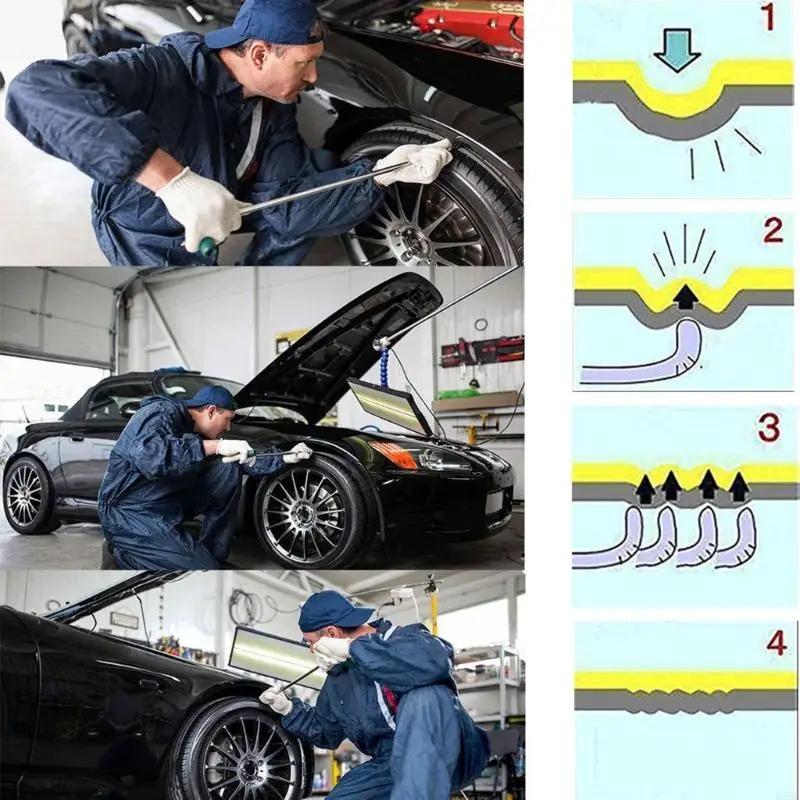 1

2

3

4