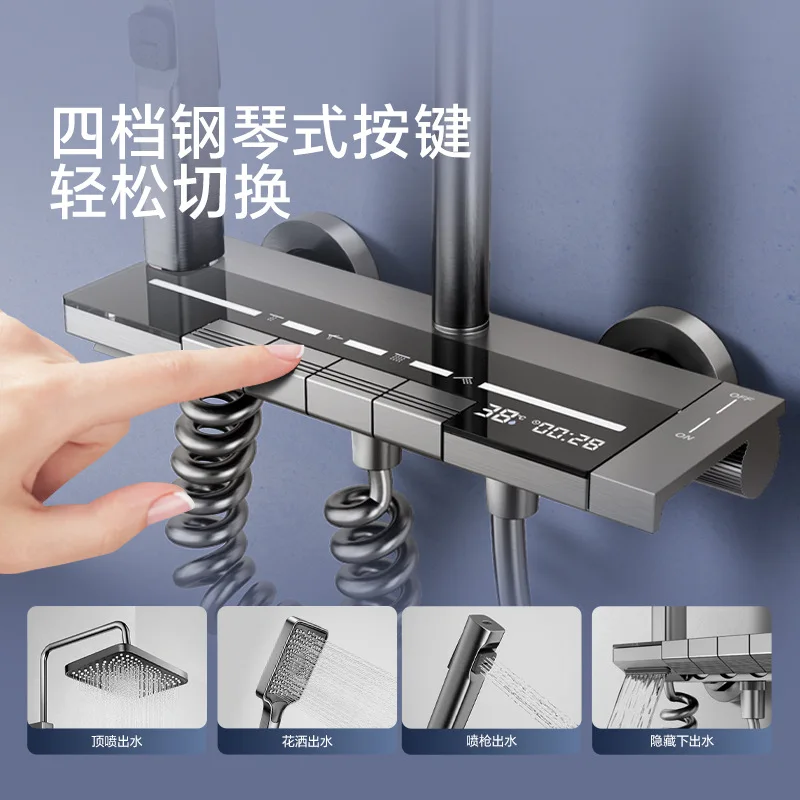 四档钢琴式按键
轻松切换

38°C
00:28
OFF
ON

顶喷出水

花洒出水

喷枪出水

隐藏下出水