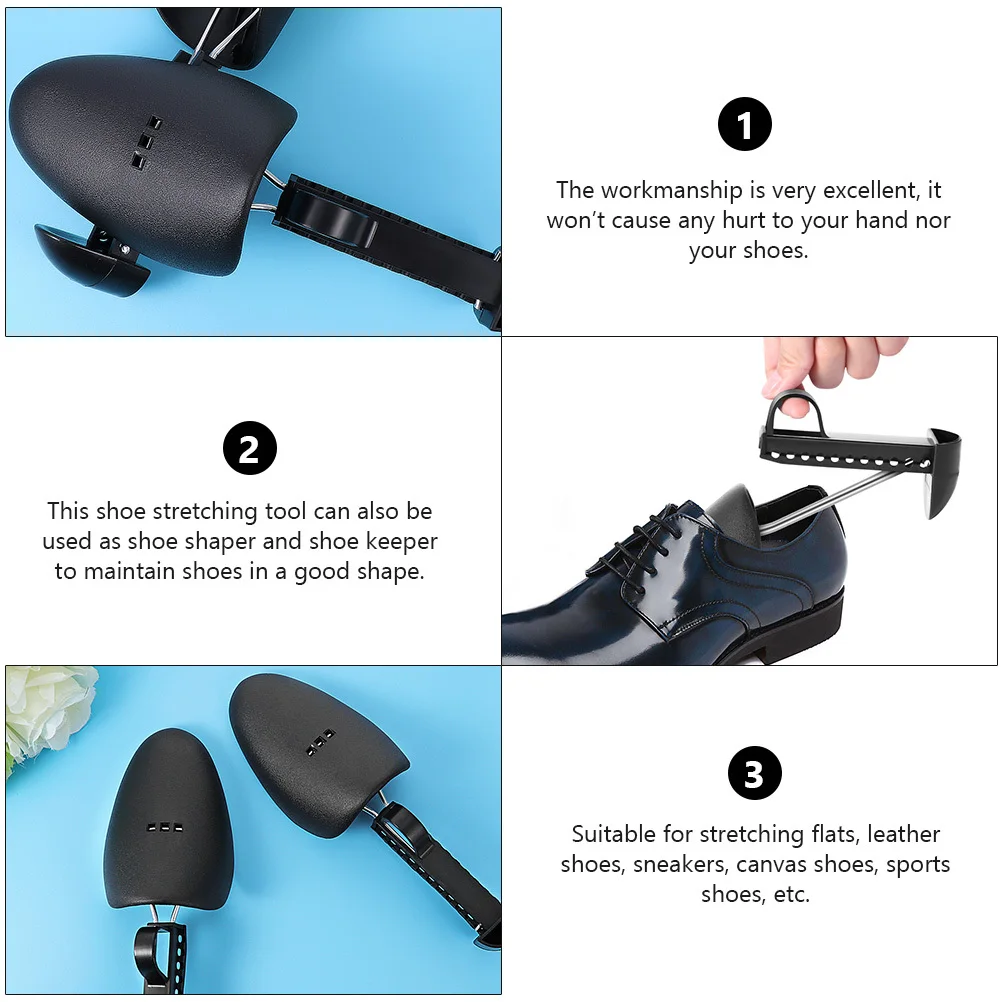 1

The workmanship is very excellent, it won't cause any hurt to your hand nor your shoes.

2

This shoe stretching tool can also be used as shoe shaper and shoe keeper to maintain shoes in a good shape.

3

Suitable for stretching flats, leather shoes, sneakers, canvas shoes, sports shoes, etc.