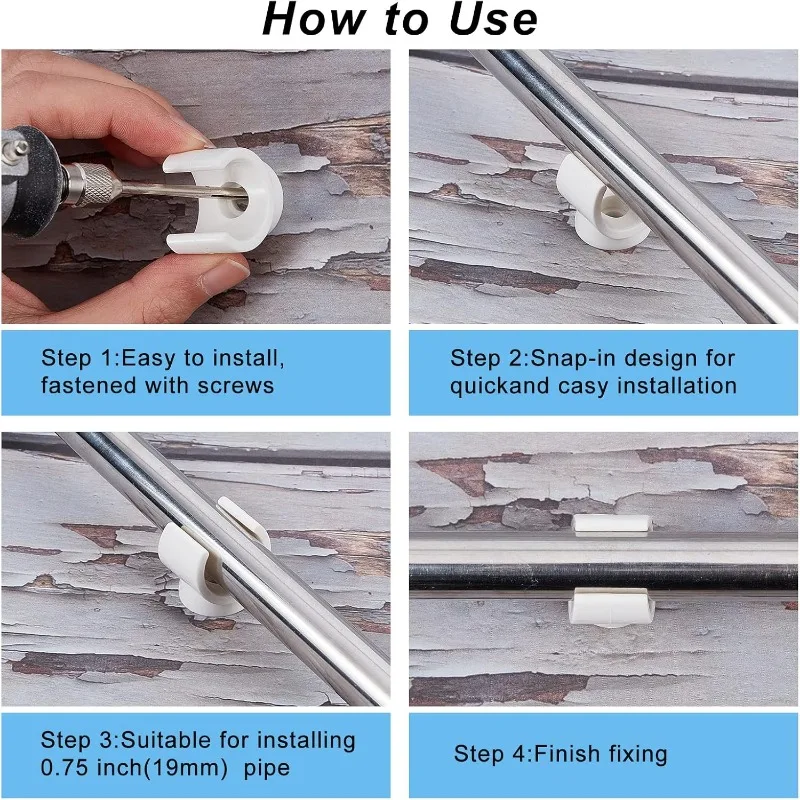 How to Use

Step 1:Easy to install, fastened with screws

Step 2:Snap-in design for quickand casy installation

Step 3:Suitable for installing 0.75 inch(19mm) pipe

Step 4:Finish fixing