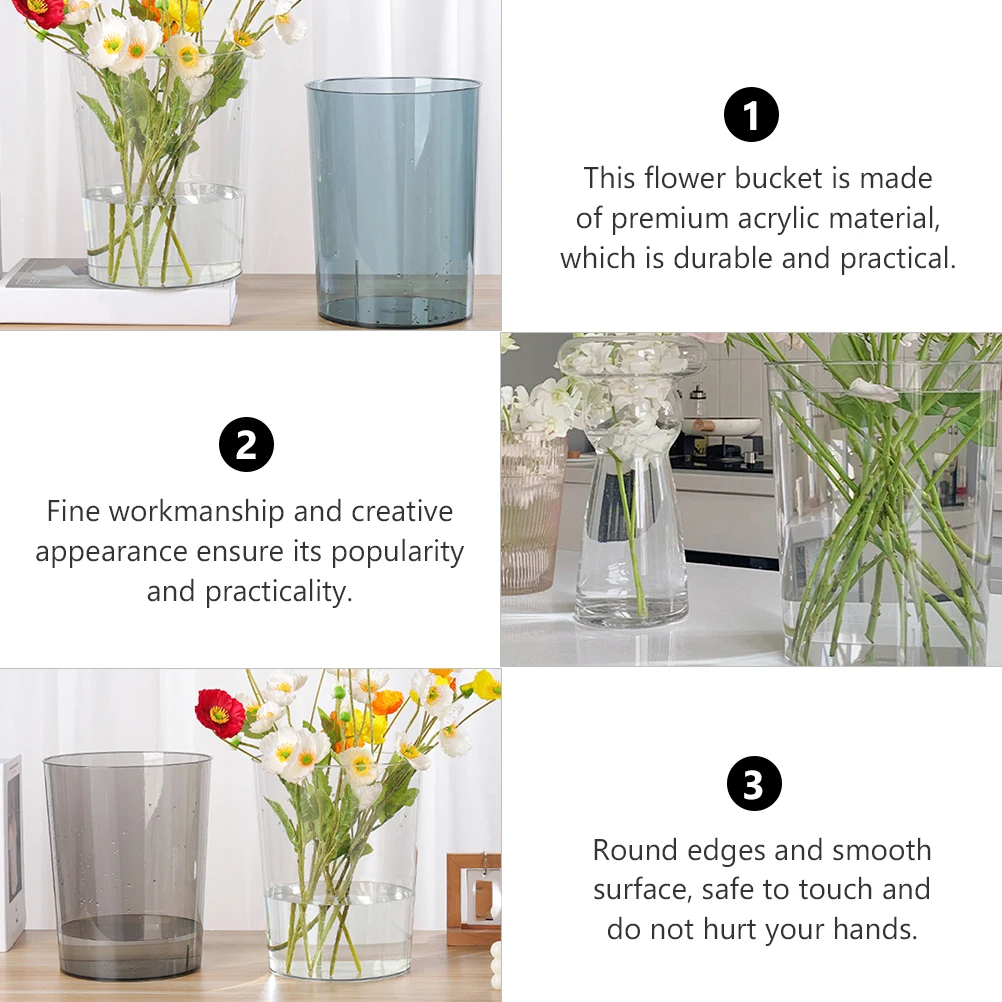 1

This flower bucket is made of premium acrylic material, which is durable and practical.

2

Fine workmanship and creative appearance ensure its popularity and practicality.

3

Round edges and smooth surface, safe to touch and do not hurt your hands.