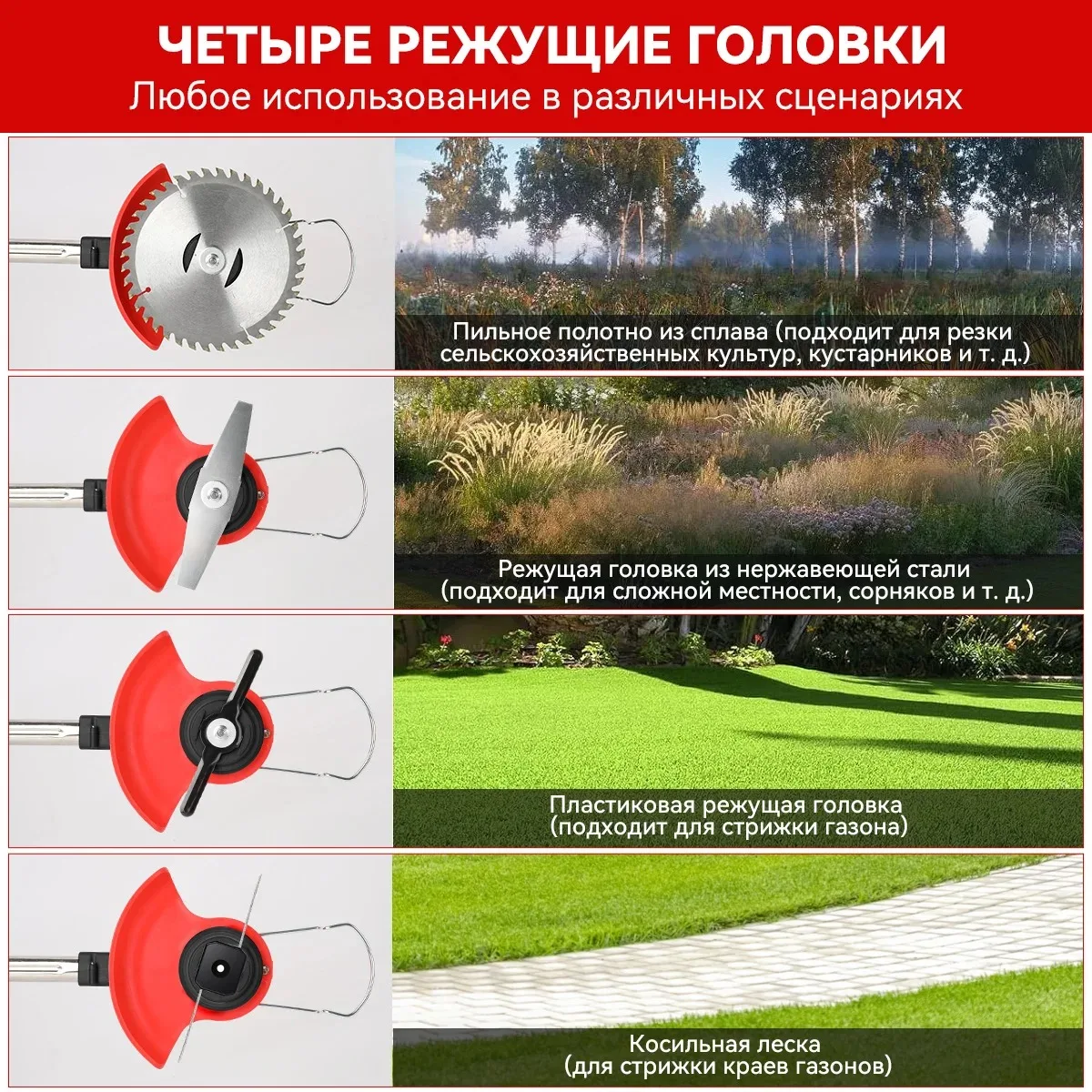 ЧЕТЫРЕ РЕЖУЩИЕ ГОЛОВКИ
Любое использование в различных сценариях

Пильное полотно из сплава (подходит для резки сельскохозяйственных культур, кустарников и т. д.)

Режущая головка из нержавеющей стали (подходит для сложной местности, сорняков и т. д.)

Пластиковая режущая головка (подходит для стрижки газона)

Косильная леска (для стрижки краев газонов)