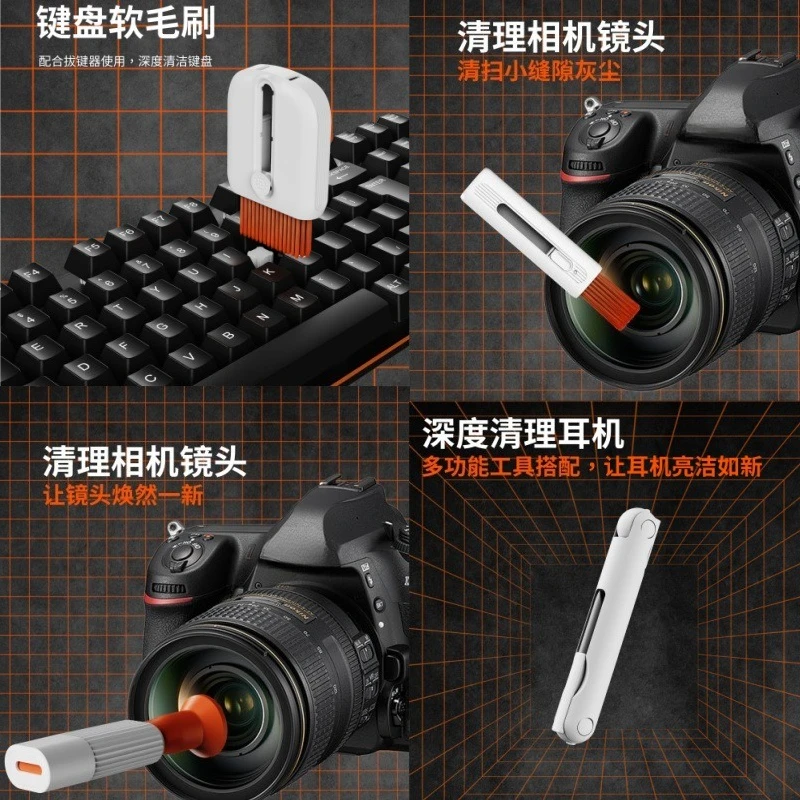 键盘软毛刷
配合拔键器使用，深度清洁键盘

清理相机镜头
清扫小缝隙灰尘

清理相机镜头
让镜头焕然一新

深度清理耳机
多功能工具搭配，让耳机亮洁如新