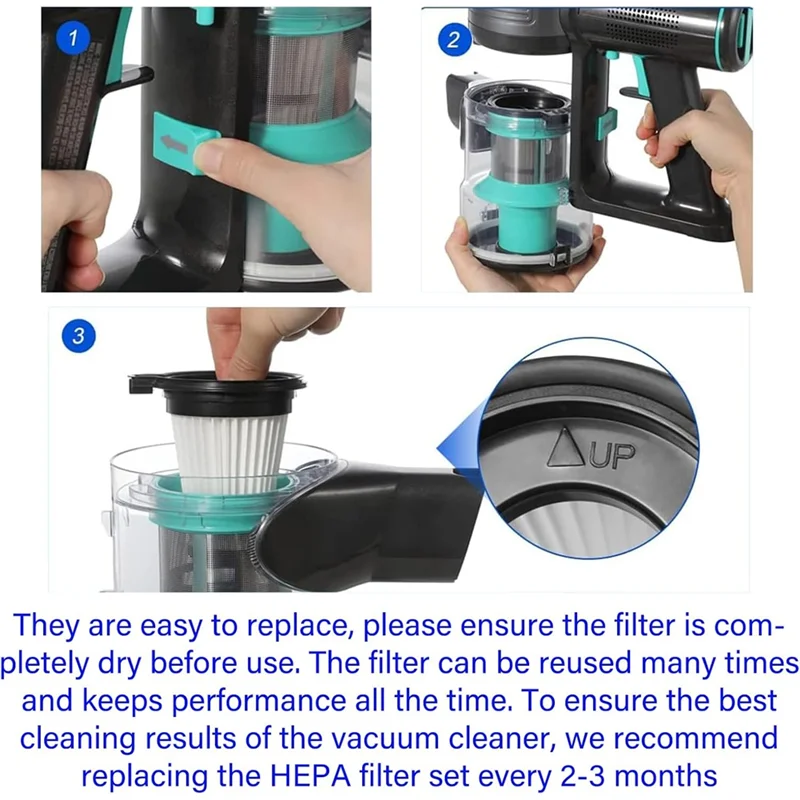 1

2

3

UP

They are easy to replace, please ensure the filter is completely dry before use. The filter can be reused many times and keeps performance all the time. To ensure the best cleaning results of the vacuum cleaner, we recommend replacing the HEPA filter set every 2-3 months