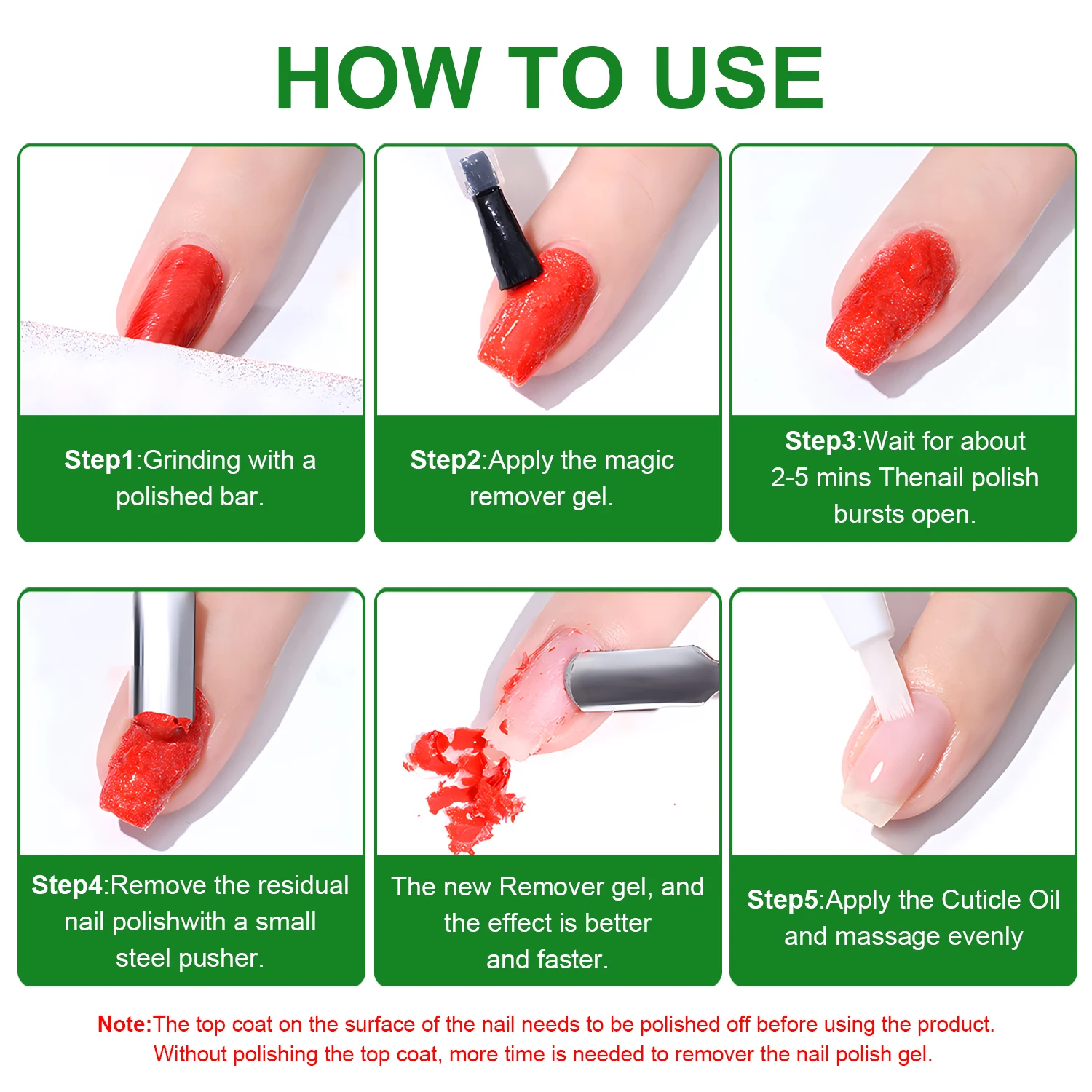 HOW TO USE

Step1:Grinding with a polished bar.

Step2:Apply the magic remover gel.

Step3:Wait for about 2-5 mins Thenail polish bursts open.

Step4:Remove the residual nail polishwith a small steel pusher.

The new Remover gel, and the effect is better and faster.

Step5:Apply the Cuticle Oil and massage evenly

Note:The top coat on the surface of the nail needs to be polished off before using the product. Without polishing the top coat, more time is needed to remover the nail polish gel.