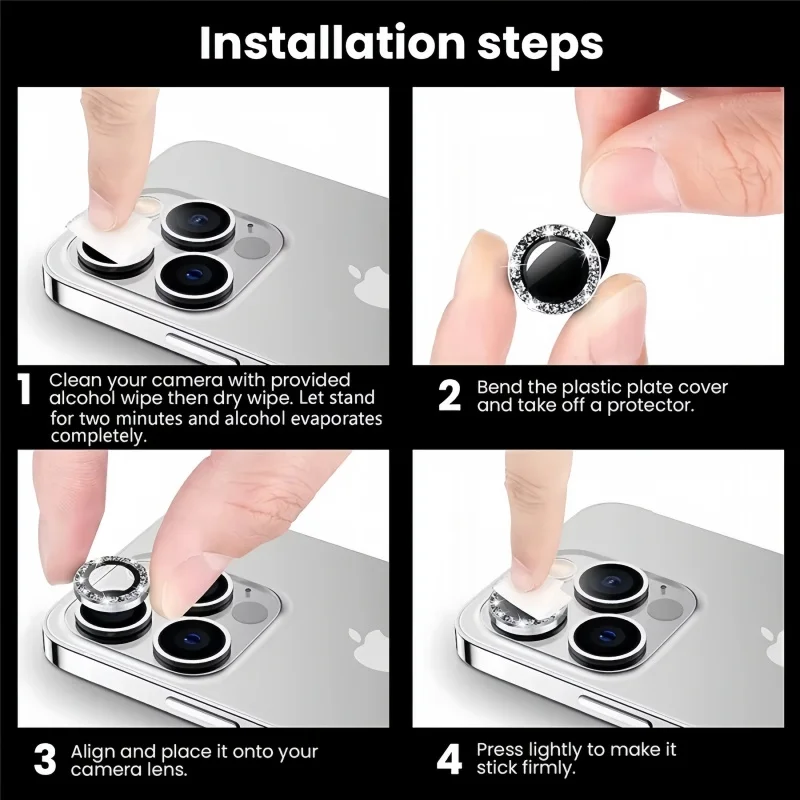 Installation steps

1 Clean your camera with provided alcohol wipe then dry wipe. Let stand for two minutes and alcohol evaporates completely.

2 Bend the plastic plate cover and take off a protector.

3 Align and place it onto your camera lens.

4 Press lightly to make it stick firmly.