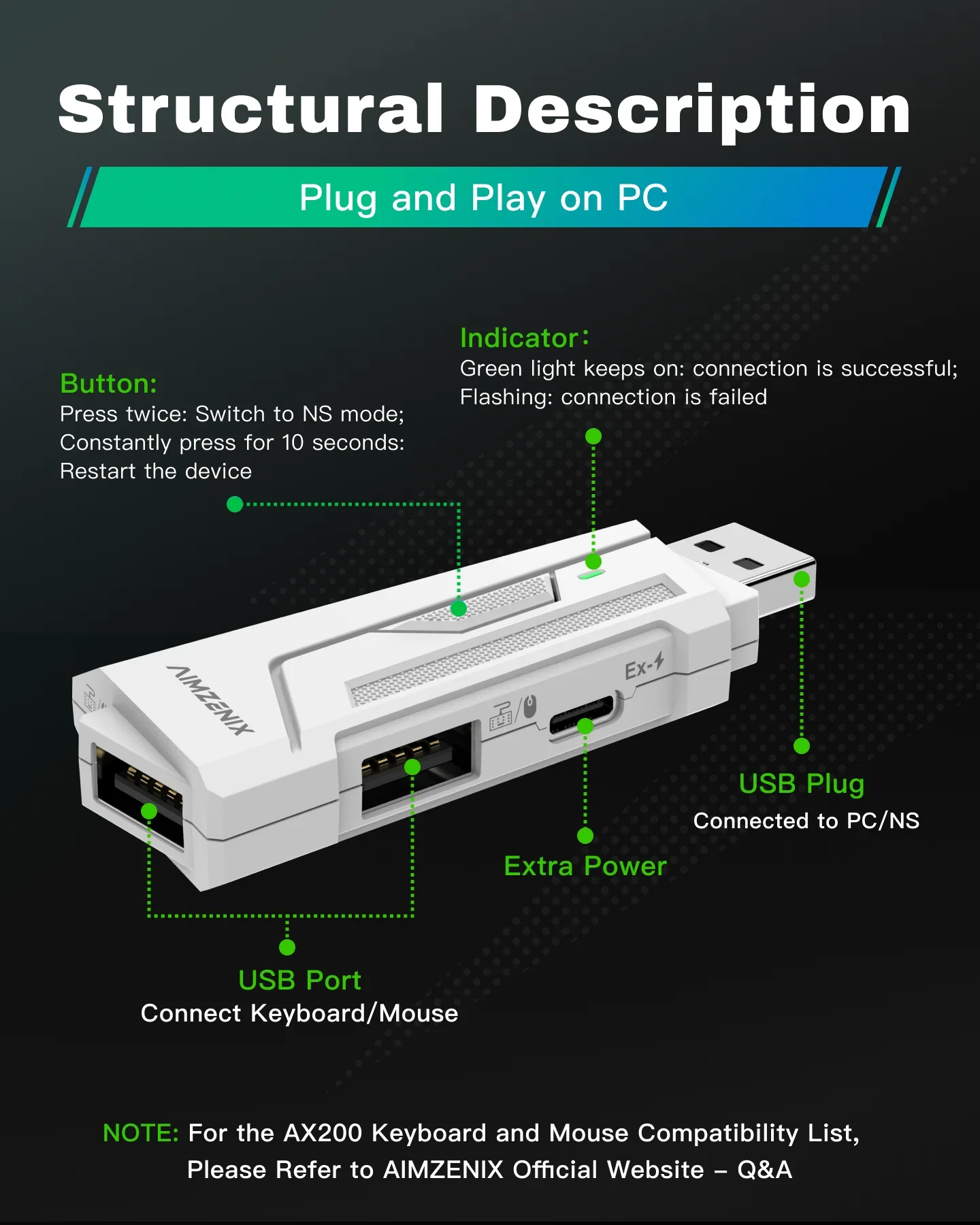 Structural Description

Plug and Play on PC

Button:
Press twice: Switch to NS mode;
Constantly press for 10 seconds:
Restart the device

Indicator:
Green light keeps on: connection is successful;
Flashing: connection is failed

AIMZENIX

Ex-

USB Plug
Connected to PC/NS

Extra Power

USB Port
Connect Keyboard/Mouse

NOTE: For the AX200 Keyboard and Mouse Compatibility List, Please Refer to AIMZENIX Official Website – Q&A