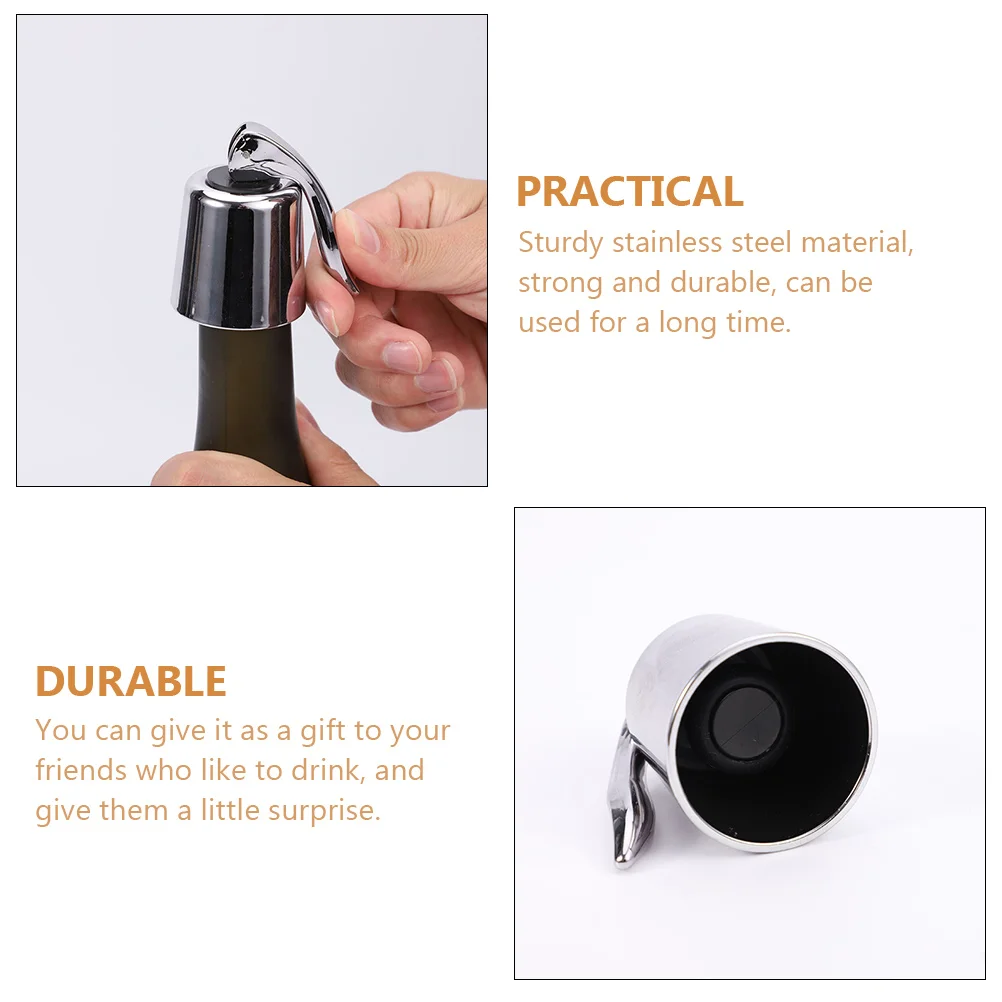 PRACTICAL
Sturdy stainless steel material, strong and durable, can be used for a long time.

DURABLE
You can give it as a gift to your friends who like to drink, and give them a little surprise.