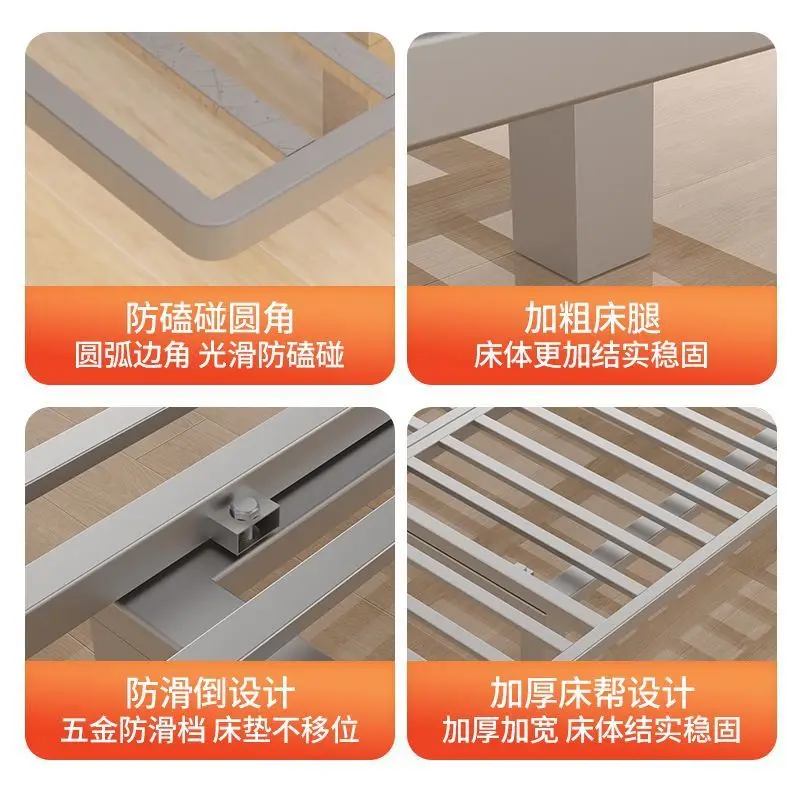 防磕碰圆角
圆弧边角 光滑防磕碰

加粗床腿
床体更加结实稳固

防滑倒设计
五金防滑档 床垫不移位

加厚床帮设计
加厚加宽 床体结实稳固