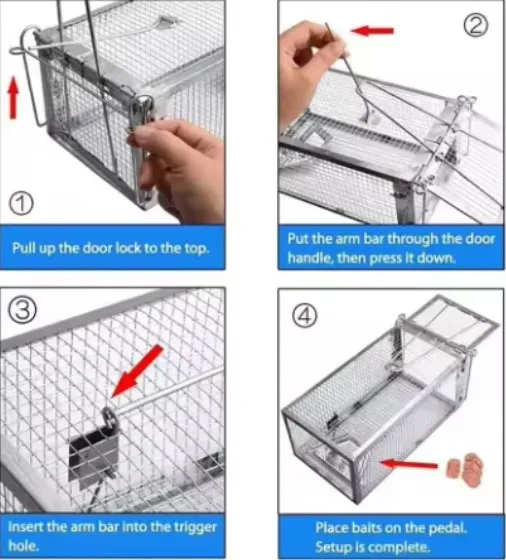 ①

Pull up the door lock to the top.

②

Put the arm bar through the door handle, then press it down.

③

Insert the arm bar into the trigger hole.

④

Place baits on the pedal. Setup is complete.