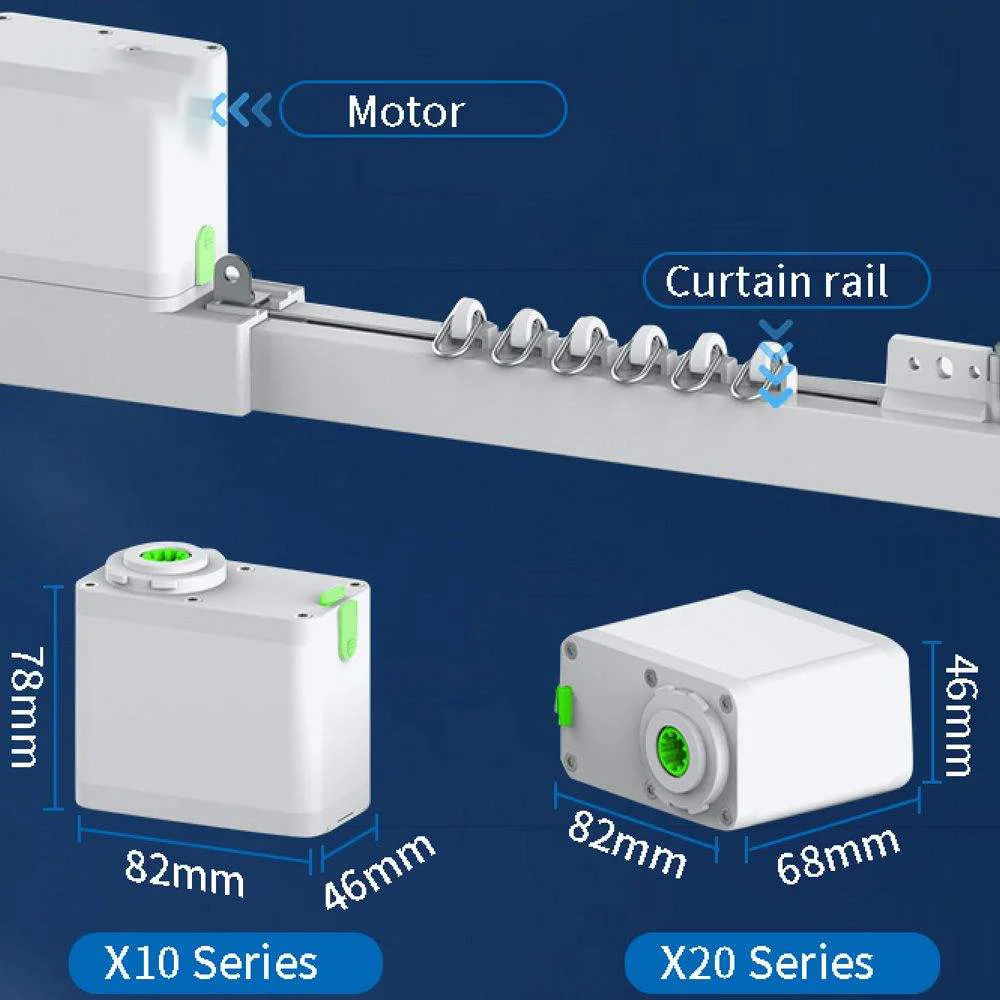 Motor

Curtain rail

78mm

82mm

46mm

X10 Series

46mm

82mm

68mm

X20 Series