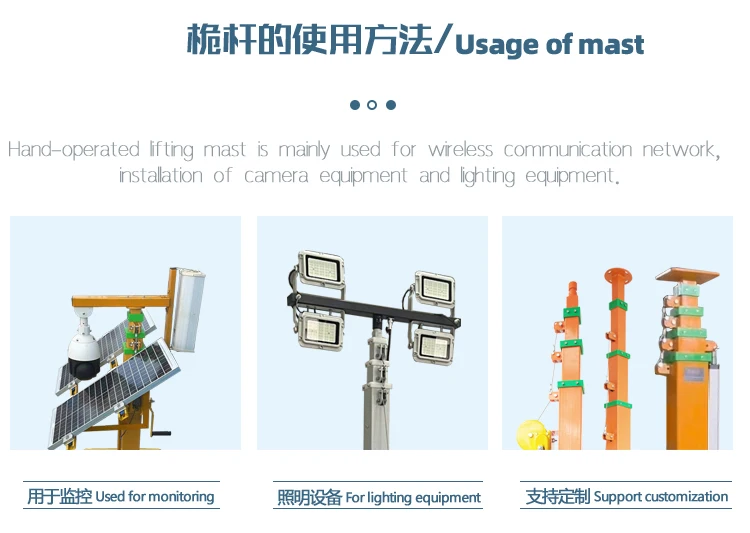 桅杆的使用方法/Usage of mast

Hand-operated lifting mast is mainly used for wireless communication network, installation of camera equipment and lighting equipment.

用于监控 Used for monitoring

照明设备 For lighting equipment

支持定制 Support customization