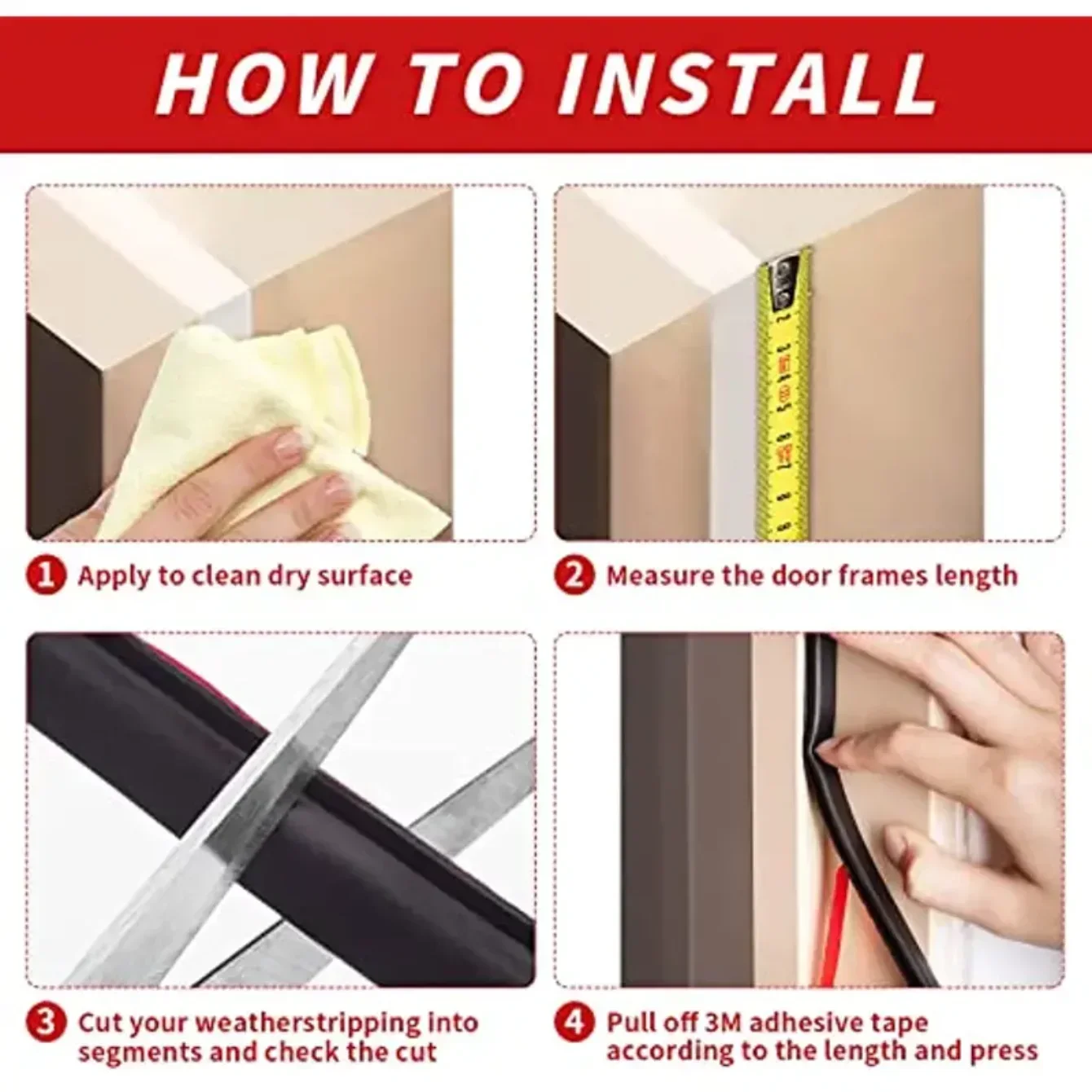 HOW TO INSTALL

1 Apply to clean dry surface

2 Measure the door frames length

3 Cut your weatherstripping into segments and check the cut

4 Pull off 3M adhesive tape according to the length and press