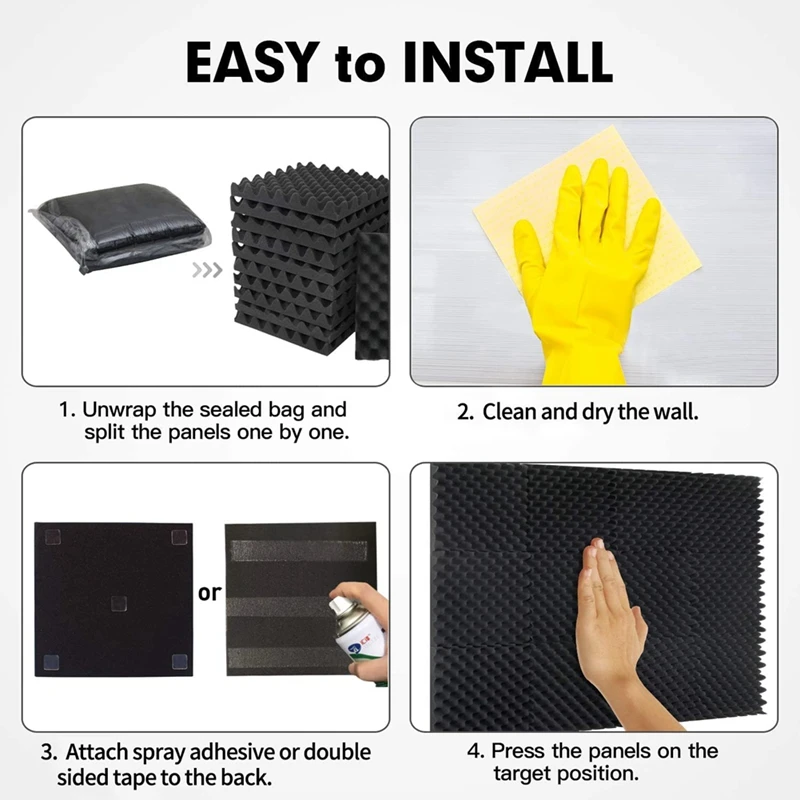 EASY to INSTALL

1. Unwrap the sealed bag and split the panels one by one.

2. Clean and dry the wall.

or

3. Attach spray adhesive or double sided tape to the back.

4. Press the panels on the target position.