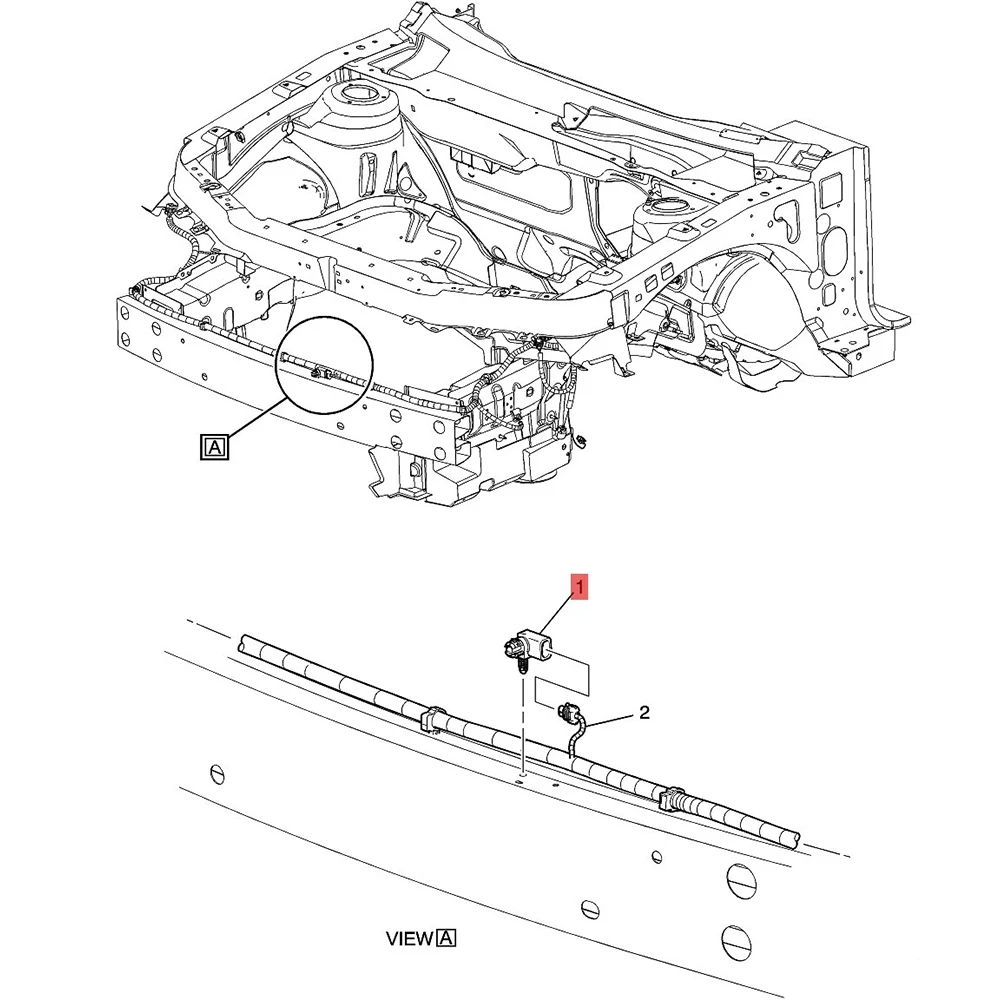 A

1

2

VIEW A