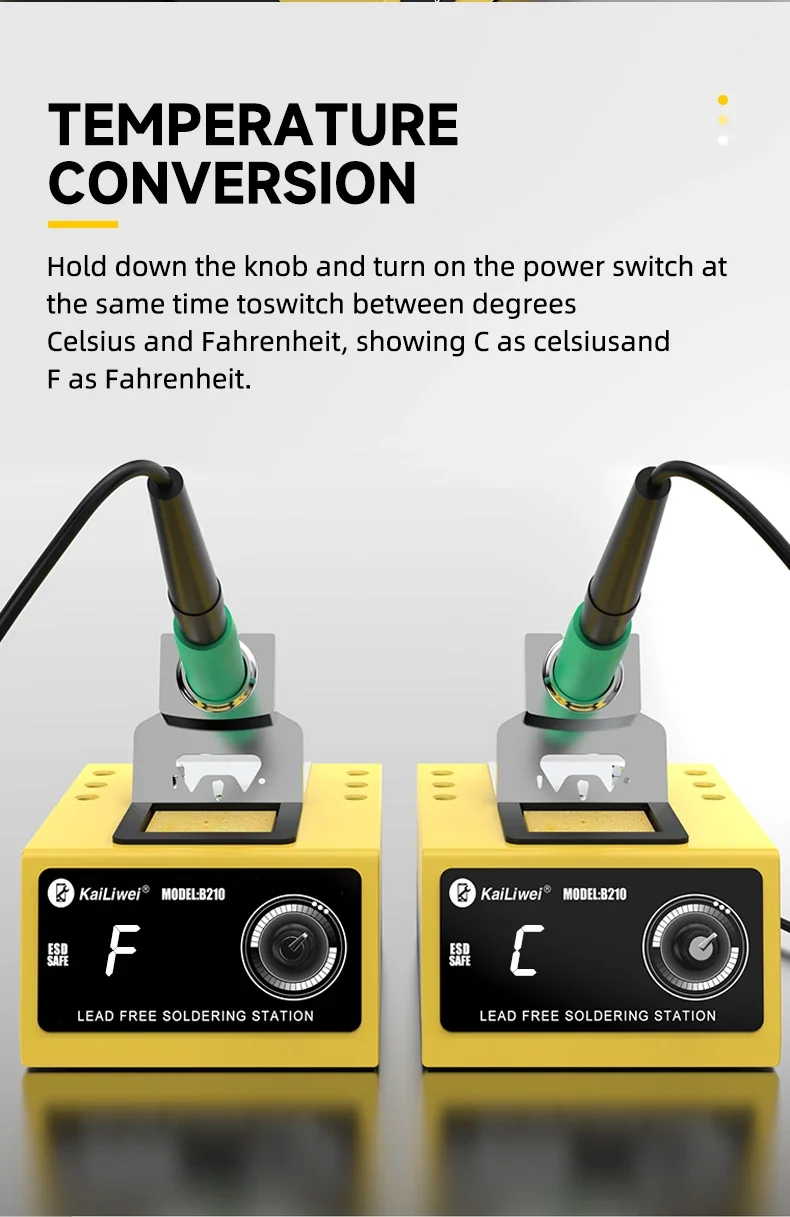 TEMPERATURE CONVERSION

Hold down the knob and turn on the power switch at the same time toswitch between degrees Celsius and Fahrenheit, showing C as celsiusand F as Fahrenheit.

KaiLiwei® MODEL:B210

ESD SAFE

F

LEAD FREE SOLDERING STATION

KaiLiwei® MODEL:B210

ESD SAFE

C

LEAD FREE SOLDERING STATION