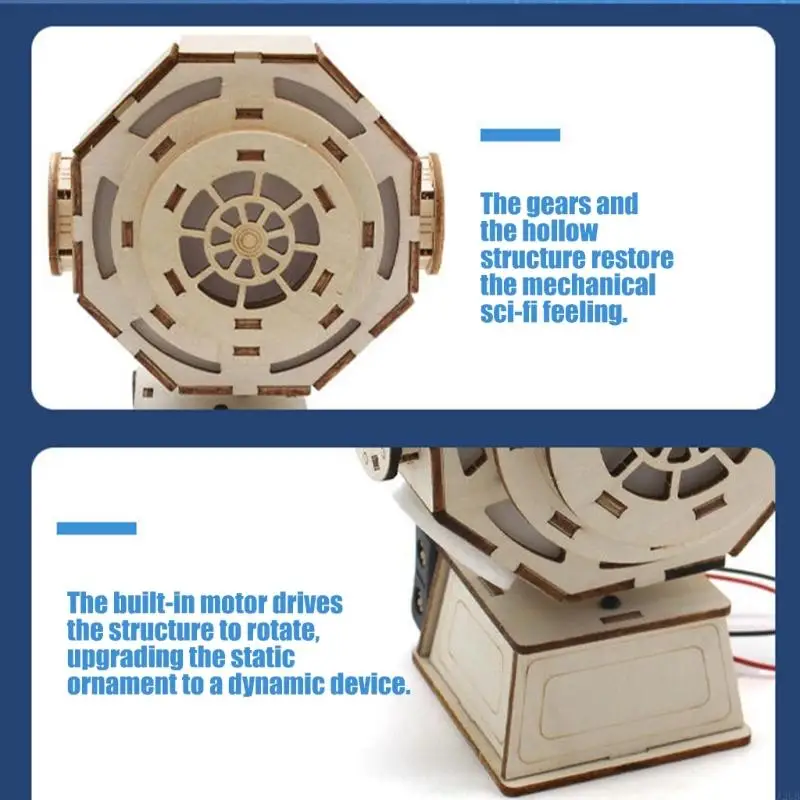 The gears and the hollow structure restore the mechanical sci-fi feeling.

The built-in motor drives the structure to rotate, upgrading the static ornament to a dynamic device.