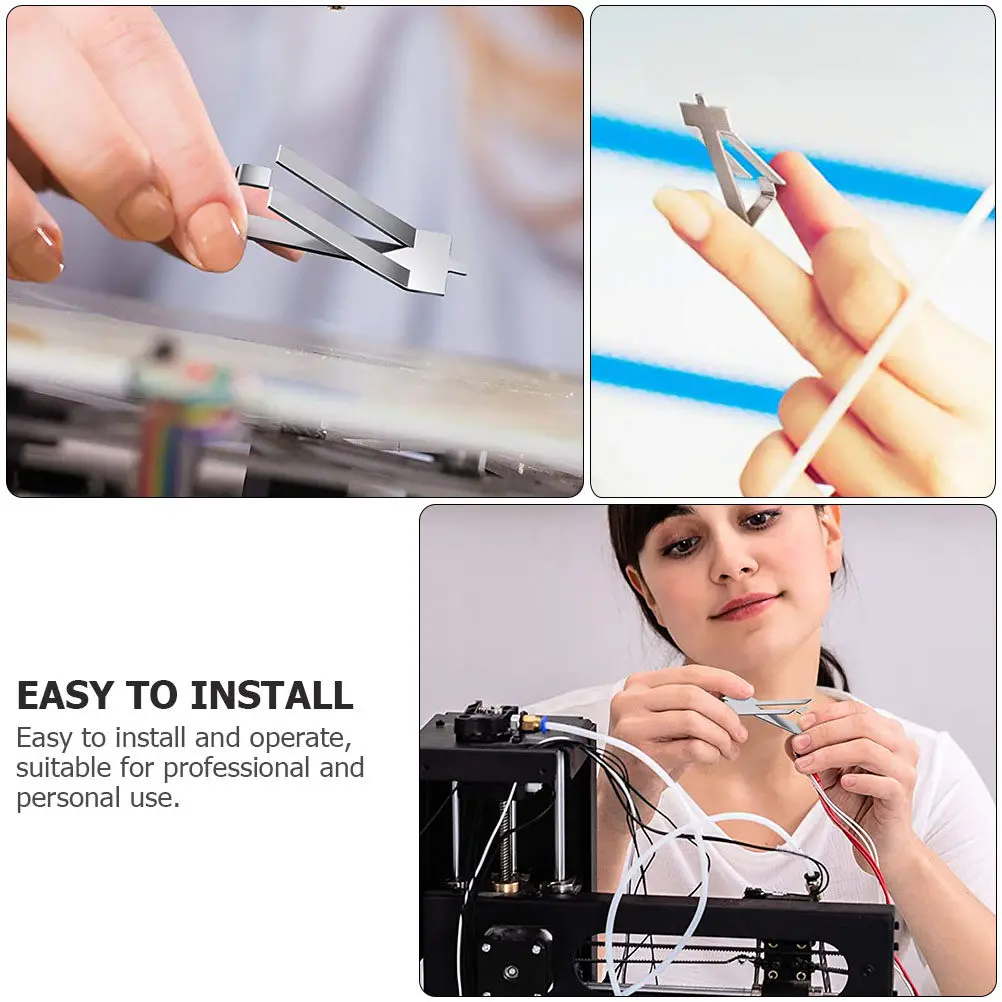 EASY TO INSTALL

Easy to install and operate, suitable for professional and personal use.