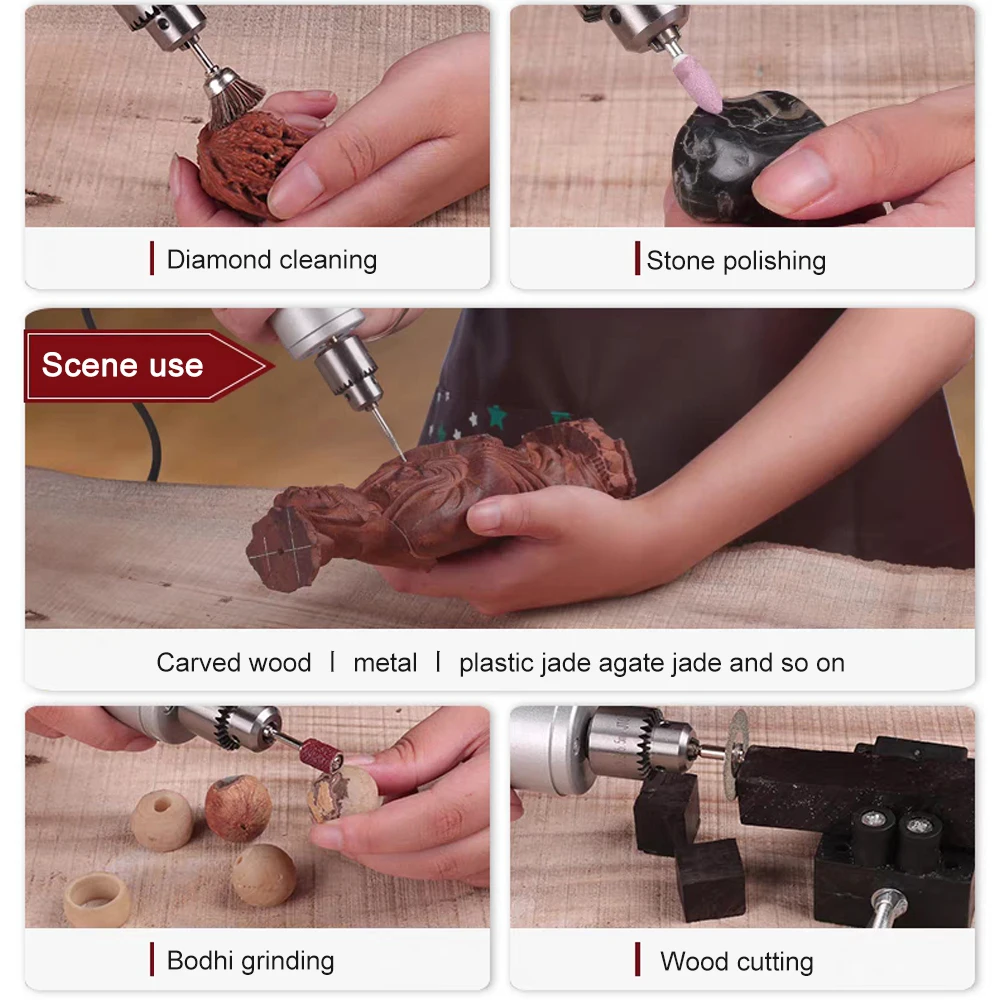 Diamond cleaning

Stone polishing

Scene use

Carved wood | metal | plastic jade agate jade and so on

Bodhi grinding

Wood cutting