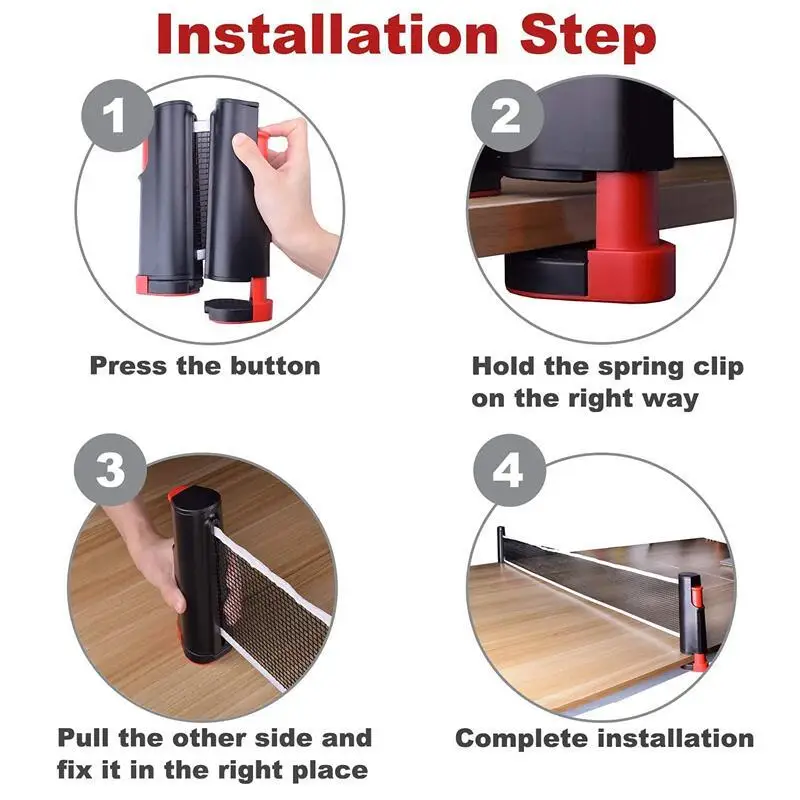 Installation Step

1

Press the button

2

Hold the spring clip on the right way

3

Pull the other side and fix it in the right place

4

Complete installation