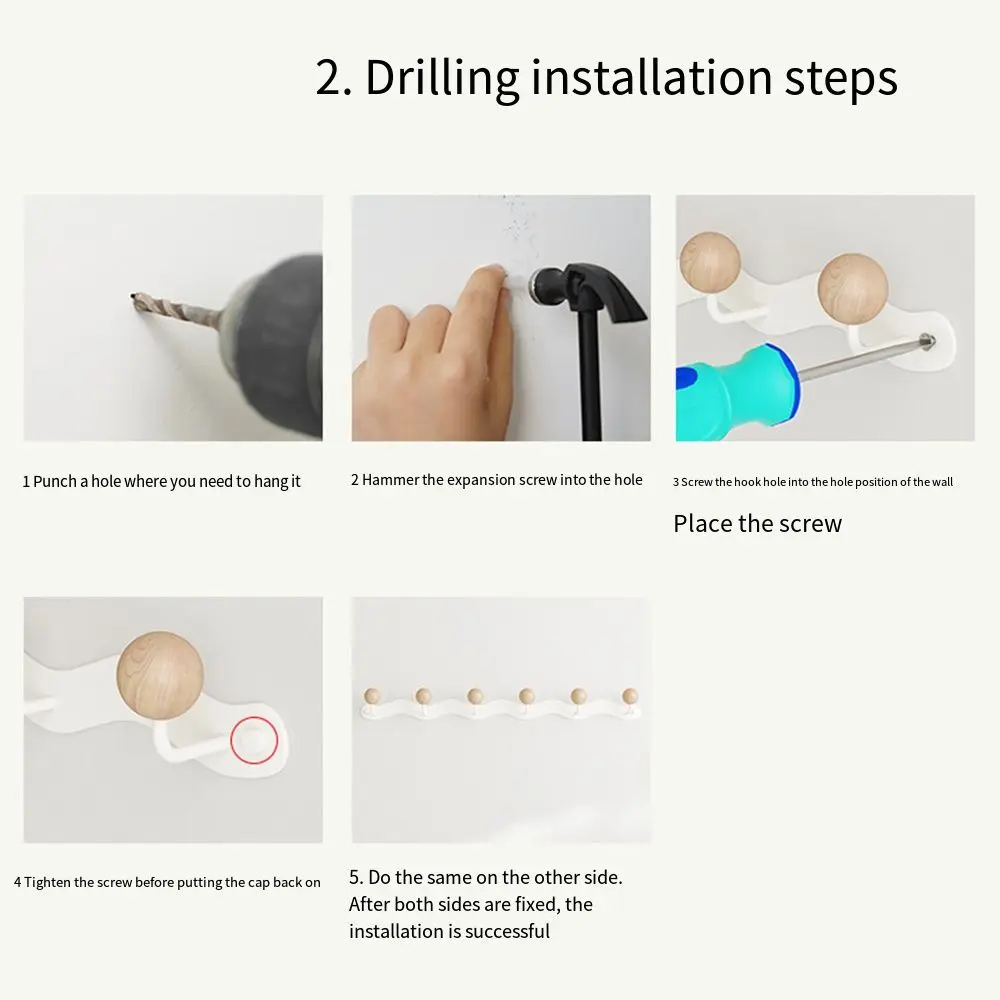 2. Drilling installation steps

1 Punch a hole where you need to hang it

2 Hammer the expansion screw into the hole

3 Screw the hook hole into the hole position of the wall

Place the screw

4 Tighten the screw before putting the cap back on

5. Do the same on the other side. After both sides are fixed, the installation is successful