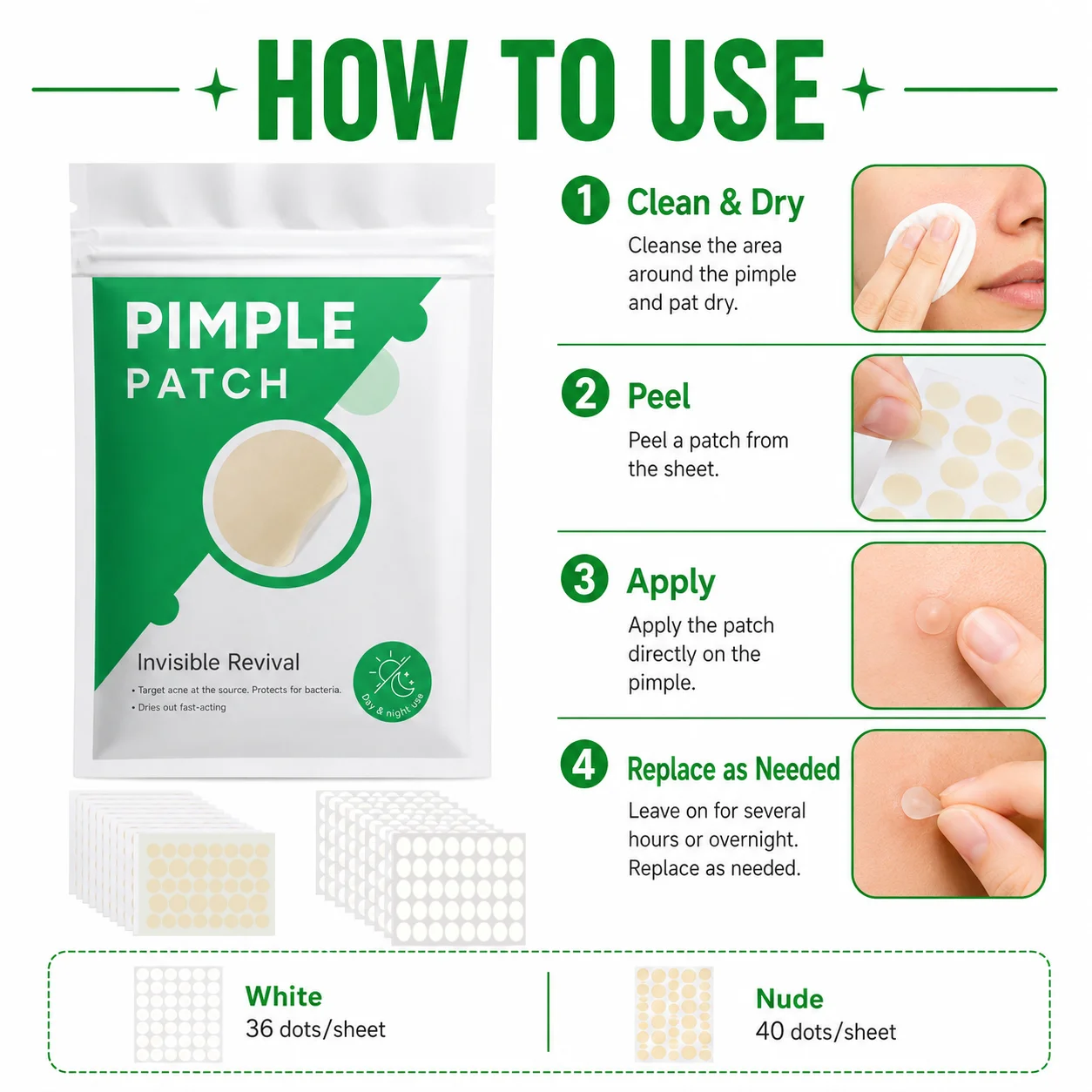 HOW TO USE

PIMPLE
PATCH

Invisible Revival

• Target acne at the source. Protects for bacteria.
• Dries out fast-acting

Day & night use

1 Clean & Dry
Cleanse the area around the pimple and pat dry.

2 Peel
Peel a patch from the sheet.

3 Apply
Apply the patch directly on the pimple.

4 Replace as Needed
Leave on for several hours or overnight. Replace as needed.

White
36 dots/sheet

Nude
40 dots/sheet