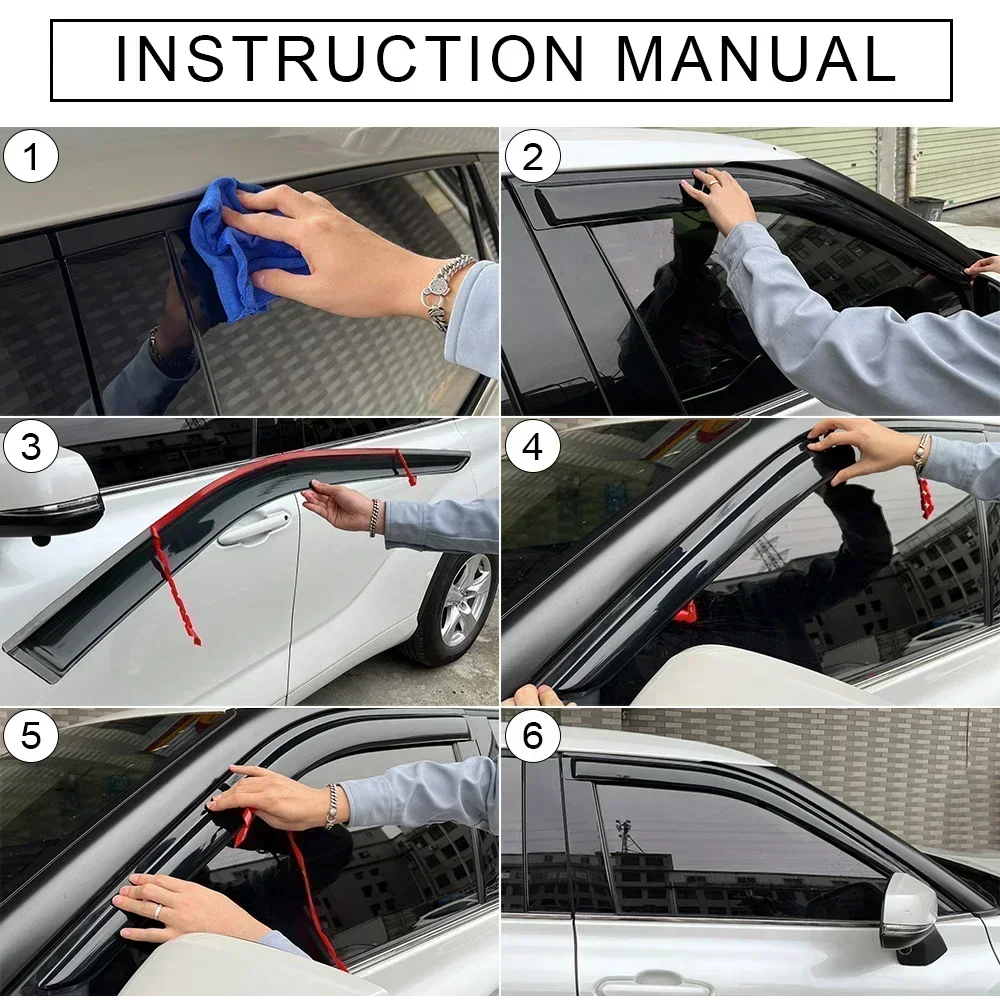 INSTRUCTION MANUAL

1

2

3

4

5

6