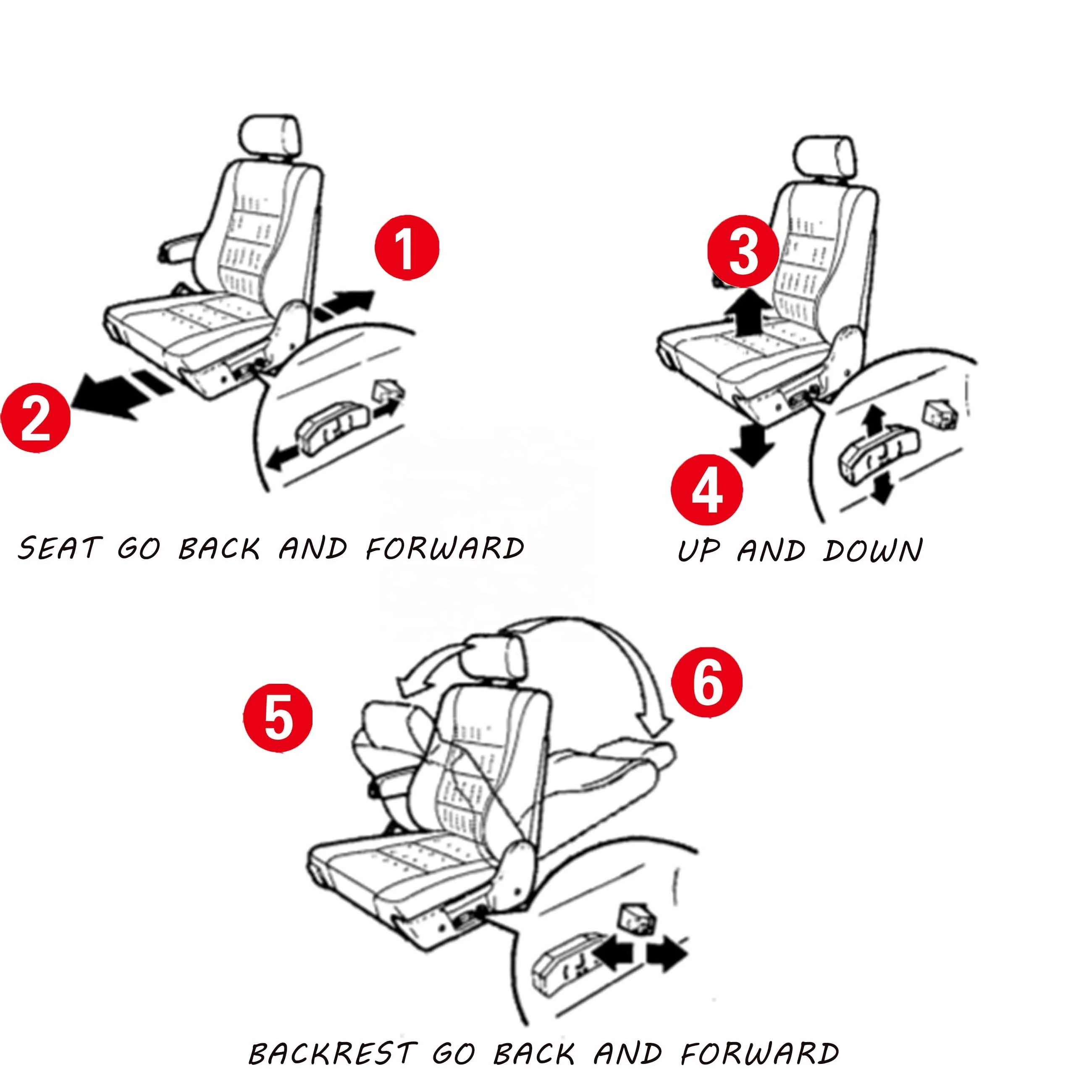 1

2

SEAT GO BACK AND FORWARD

3

4

UP AND DOWN

5

6

BACKREST GO BACK AND FORWARD