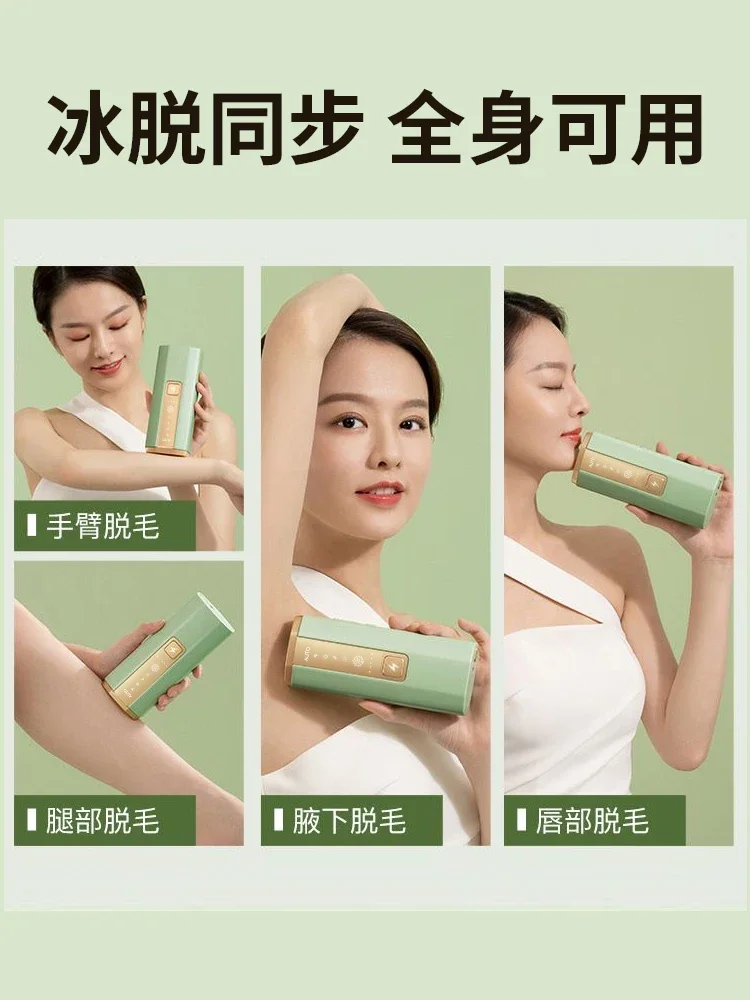 冰脱同步 全身可用

手臂脱毛

腿部脱毛

腋下脱毛

唇部脱毛